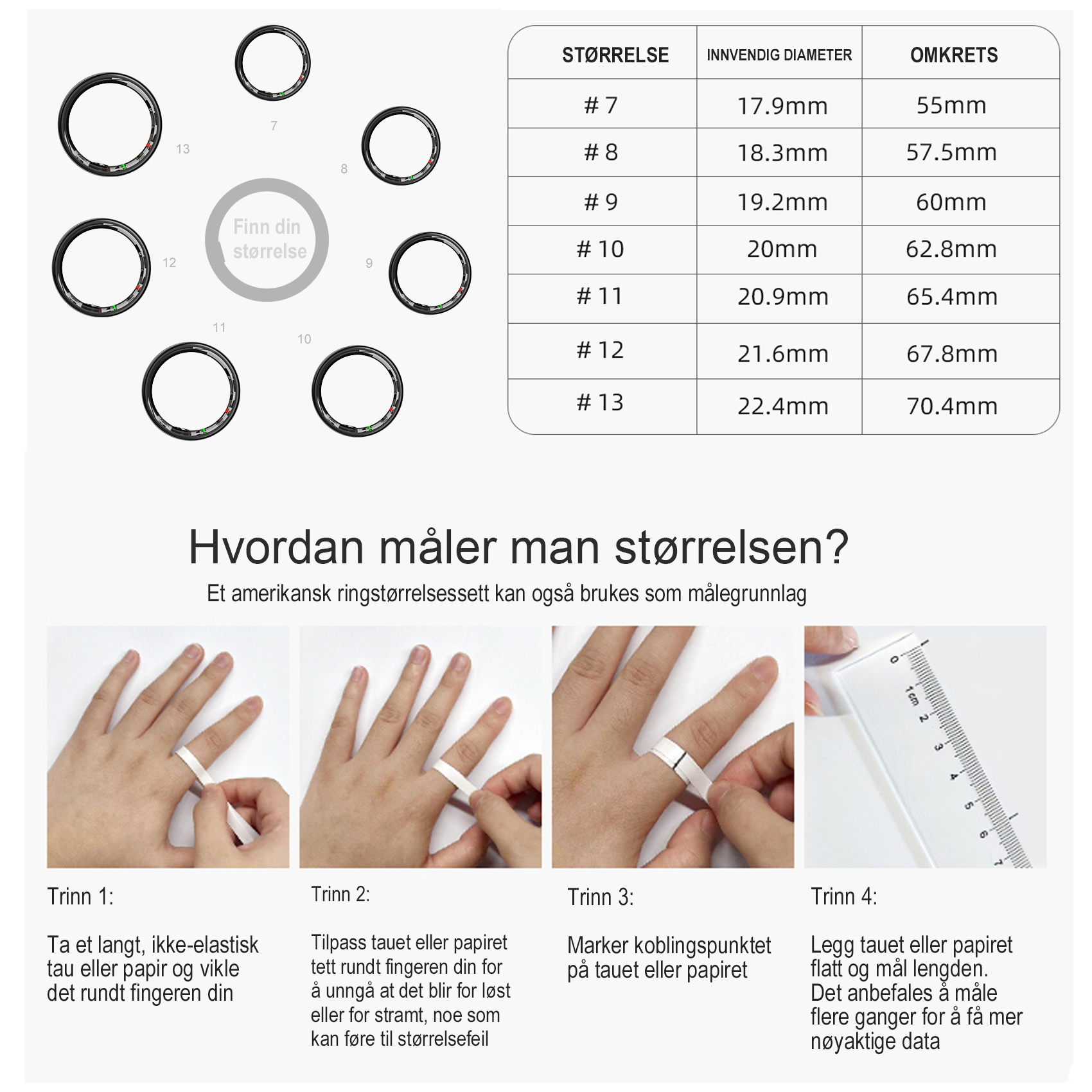 7
13
8
Finn din størrelse
12
9
11
10

| STØRRELSE | INNVENDIG DIAMETER | OMKRETS |
|---|---|---|
| # 7 | 17.9mm | 55mm |
| # 8 | 18.3mm | 57.5mm |
| # 9 | 19.2mm | 60mm |
| # 10 | 20mm | 62.8mm |
| # 11 | 20.9mm | 65.4mm |
| # 12 | 21.6mm | 67.8mm |
| # 13 | 22.4mm | 70.4mm |

Hvordan måler man størrelsen?

Et amerikansk ringstørrelsessett kan også brukes som målegrunnlag

0 1cm 2 3 4 5 6 7

Trinn 1:

Ta et langt, ikke-elastisk tau eller papir og vikle det rundt fingeren din

Trinn 2:

Tilpass tauet eller papiret tett rundt fingeren din for å unngå at det blir for løst eller for stramt, noe som kan føre til størrelsefeil

Trinn 3:

Marker koblingspunktet på tauet eller papiret

Trinn 4:

Legg tauet eller papiret flatt og mål lengden. Det anbefales å måle flere ganger for å få mer nøyaktige data