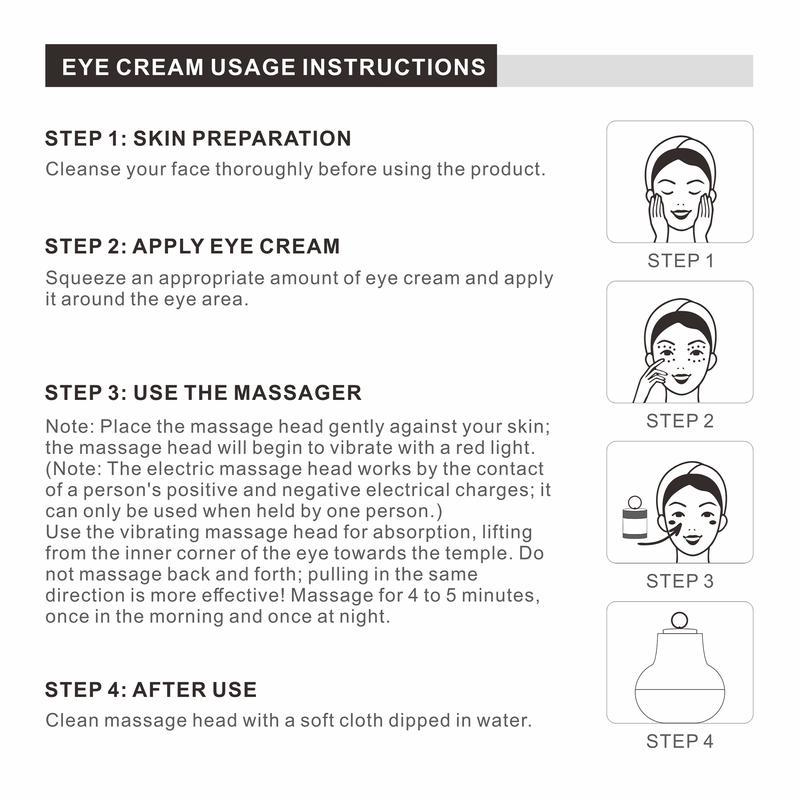 EYE CREAM USAGE INSTRUCTIONS

STEP 1: SKIN PREPARATION
Cleanse your face thoroughly before using the product.

STEP 2: APPLY EYE CREAM
Squeeze an appropriate amount of eye cream and apply it around the eye area.

STEP 3: USE THE MASSAGER
Note: Place the massage head gently against your skin; the massage head will begin to vibrate with a red light. (Note: The electric massage head works by the contact of a person's positive and negative electrical charges; it can only be used when held by one person.)
Use the vibrating massage head for absorption, lifting from the inner corner of the eye towards the temple. Do not massage back and forth; pulling in the same direction is more effective! Massage for 4 to 5 minutes, once in the morning and once at night.

STEP 4: AFTER USE
Clean massage head with a soft cloth dipped in water.

STEP 1

STEP 2

STEP 3

STEP 4