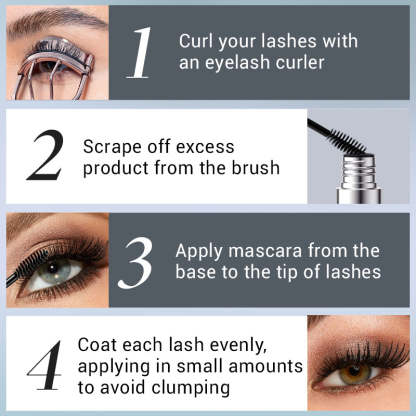 1 Curl your lashes with an eyelash curler

2 Scrape off excess product from the brush

3 Apply mascara from the base to the tip of lashes

4 Coat each lash evenly, applying in small amounts to avoid clumping