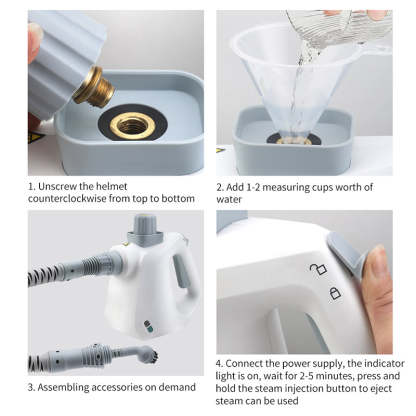 1. Unscrew the helmet counterclockwise from top to bottom

2. Add 1-2 measuring cups worth of water

3. Assembling accessories on demand

4. Connect the power supply, the indicator light is on, wait for 2-5 minutes, press and hold the steam injection button to eject steam can be used