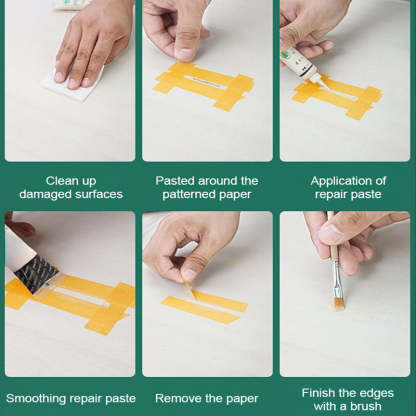 Clean up damaged surfaces

Pasted around the patterned paper

Application of repair paste

Smoothing repair paste

Remove the paper

Finish the edges with a brush