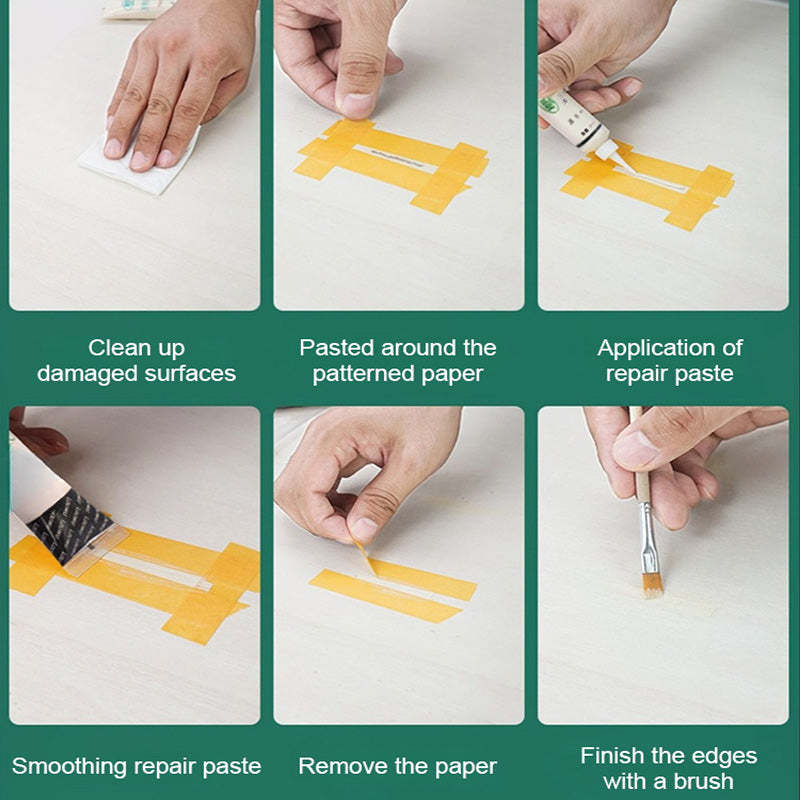 Clean up damaged surfaces

Pasted around the patterned paper

Application of repair paste

Smoothing repair paste

Remove the paper

Finish the edges with a brush