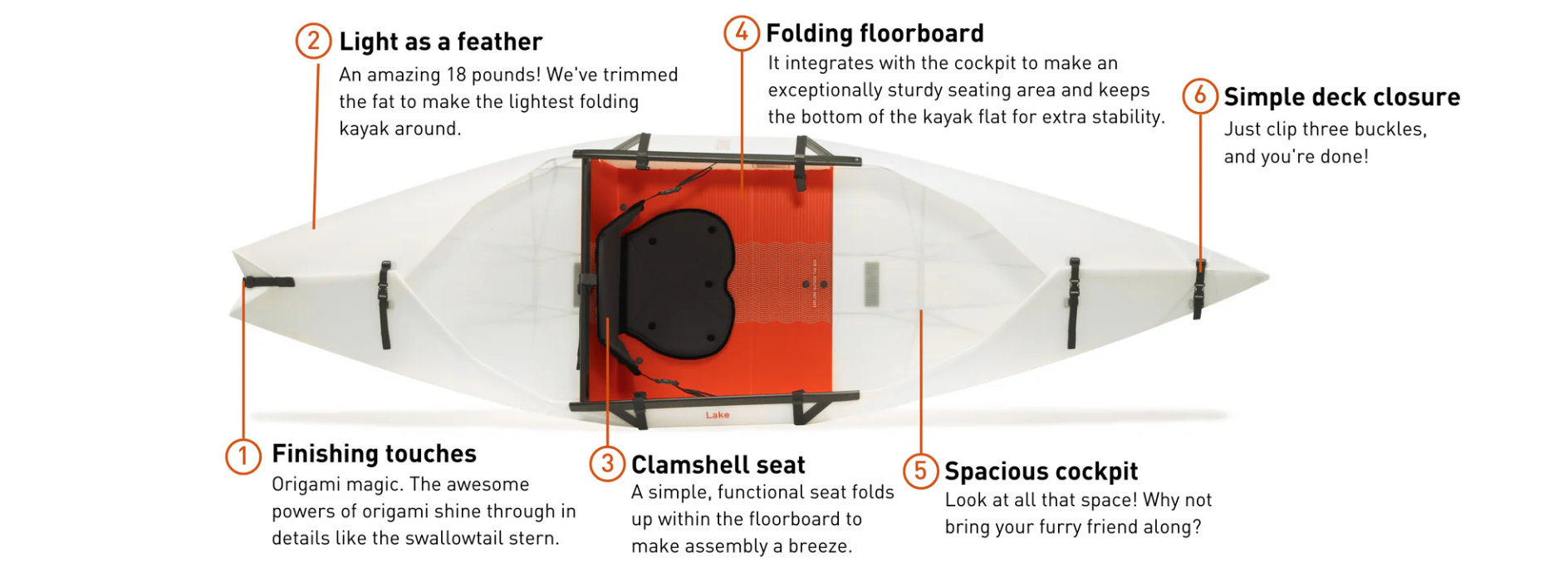 2 Light as a feather
An amazing 18 pounds! We've trimmed the fat to make the lightest folding kayak around.

4 Folding floorboard
It integrates with the cockpit to make an exceptionally sturdy seating area and keeps the bottom of the kayak flat for extra stability.

6 Simple deck closure
Just clip three buckles, and you're done!

Lake

1 Finishing touches
Origami magic. The awesome powers of origami shine through in details like the swallowtail stern.

3 Clamshell seat
A simple, functional seat folds up within the floorboard to make assembly a breeze.

5 Spacious cockpit
Look at all that space! Why not bring your furry friend along?