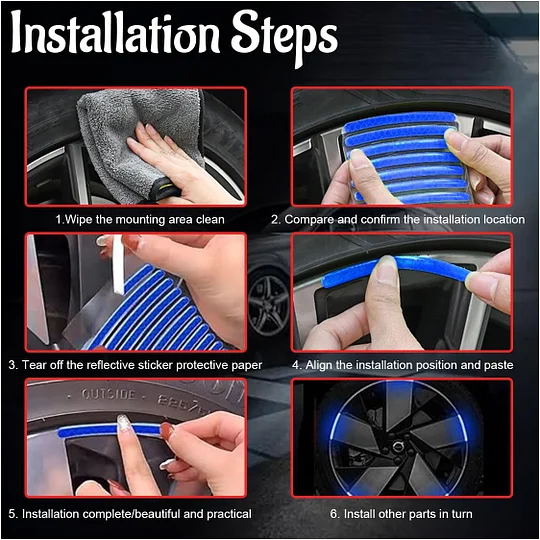 Installation Steps

1.Wipe the mounting area clean

2. Compare and confirm the installation location

3. Tear off the reflective sticker protective paper

4. Align the installation position and paste

OUTSIDE

5. Installation complete/beautiful and practical

6. Install other parts in turn