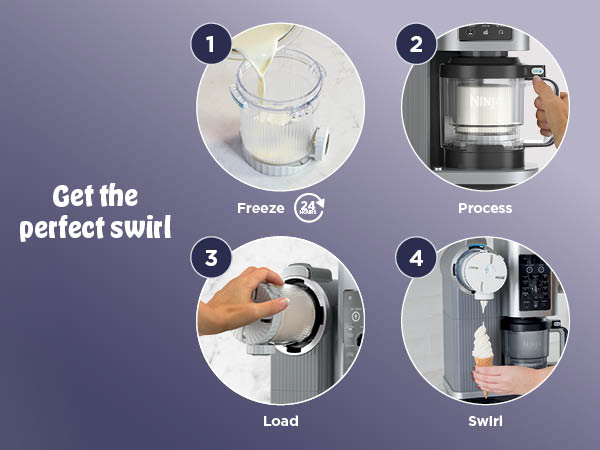 Get the perfect swirl

1

Freeze 24 HOURS

2

NINJA

Process

3

Load

4

Swirl