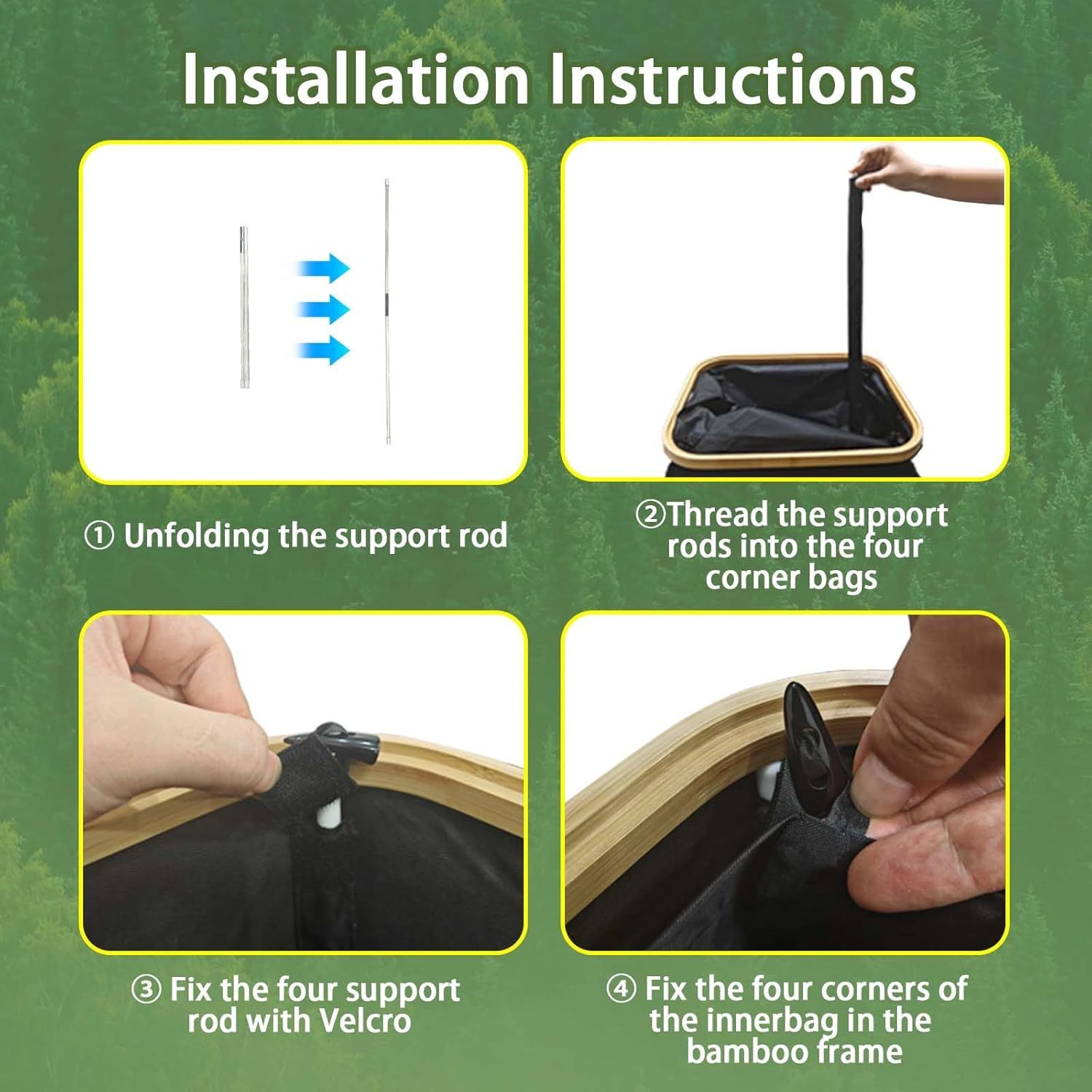 Installation Instructions

① Unfolding the support rod

②Thread the support rods into the four corner bags

③ Fix the four support rod with Velcro

④ Fix the four corners of the innerbag in the bamboo frame