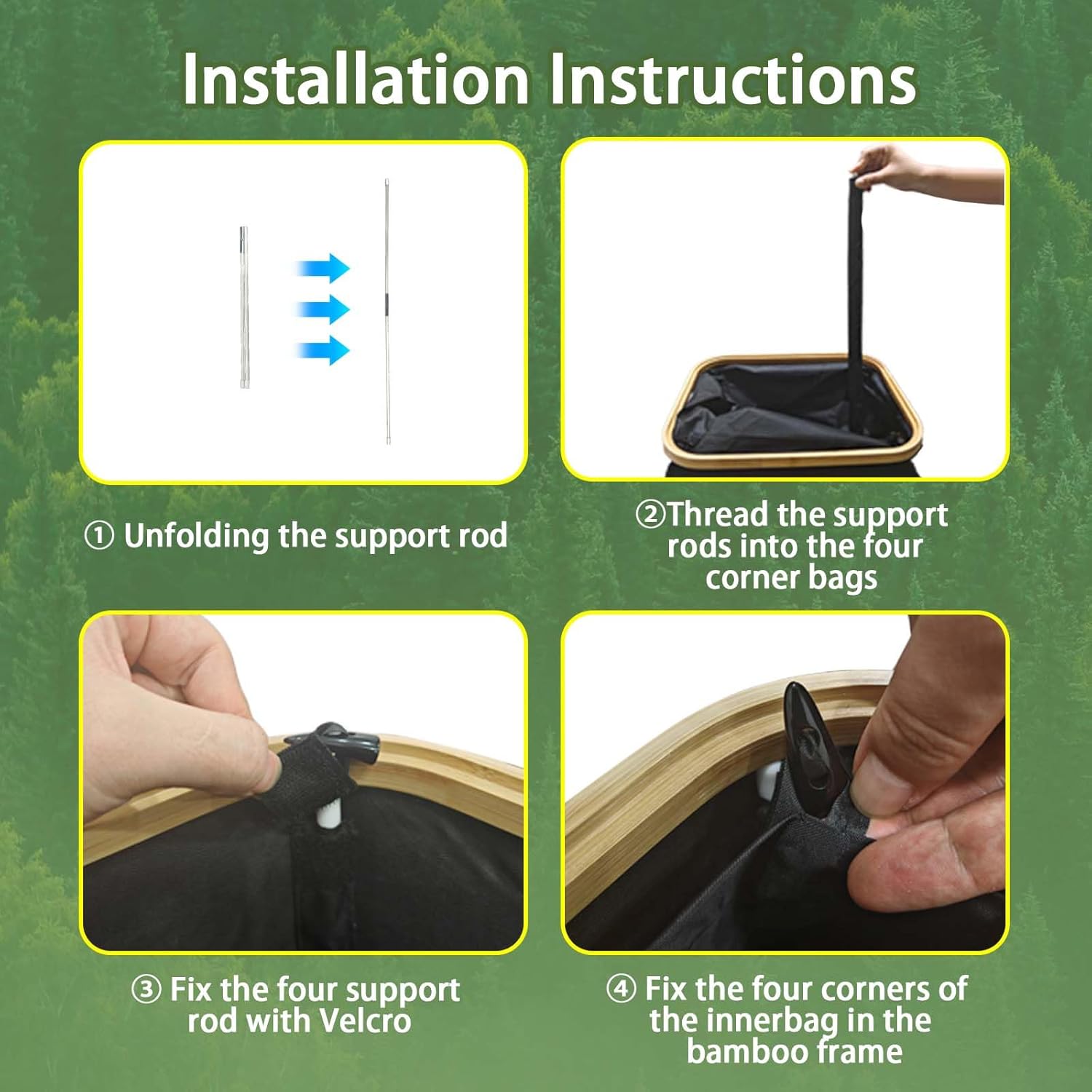 Installation Instructions

① Unfolding the support rod

②Thread the support rods into the four corner bags

③ Fix the four support rod with Velcro

④ Fix the four corners of the innerbag in the bamboo frame