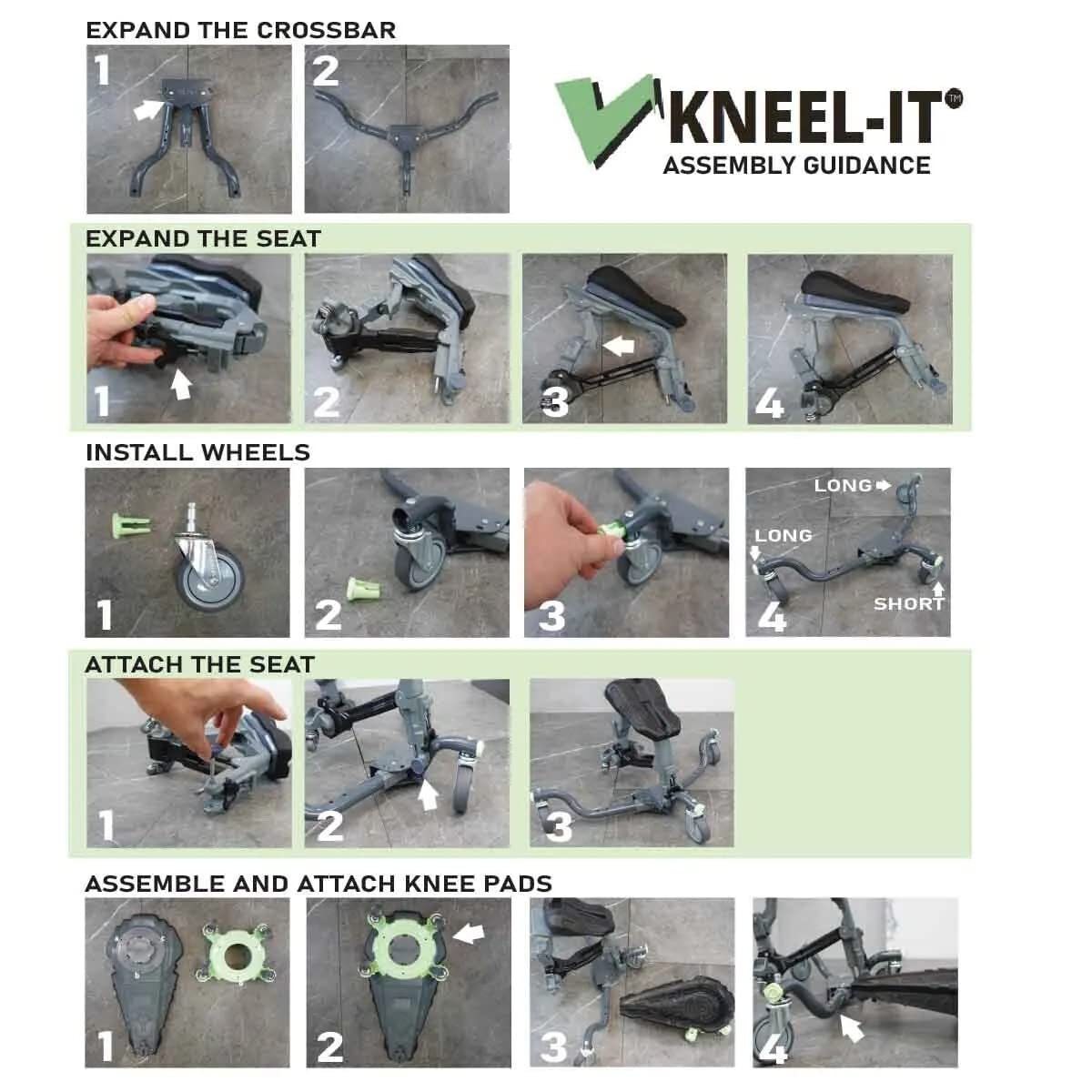 EXPAND THE CROSSBAR

1

2

KNEEL-IT™
ASSEMBLY GUIDANCE

EXPAND THE SEAT

1

2

3

4

INSTALL WHEELS

1

2

3

LONG
LONG
SHORT
4

ATTACH THE SEAT

1

2

3

ASSEMBLE AND ATTACH KNEE PADS

1

2

3

4