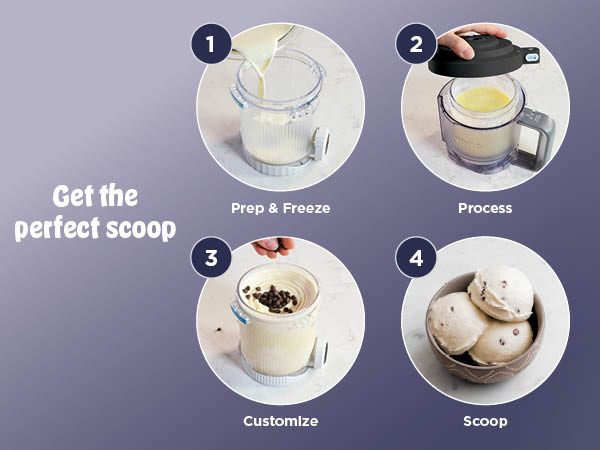 Get the perfect scoop

1
Prep & Freeze

2
NINJA
Process

3
Customize

4
Scoop