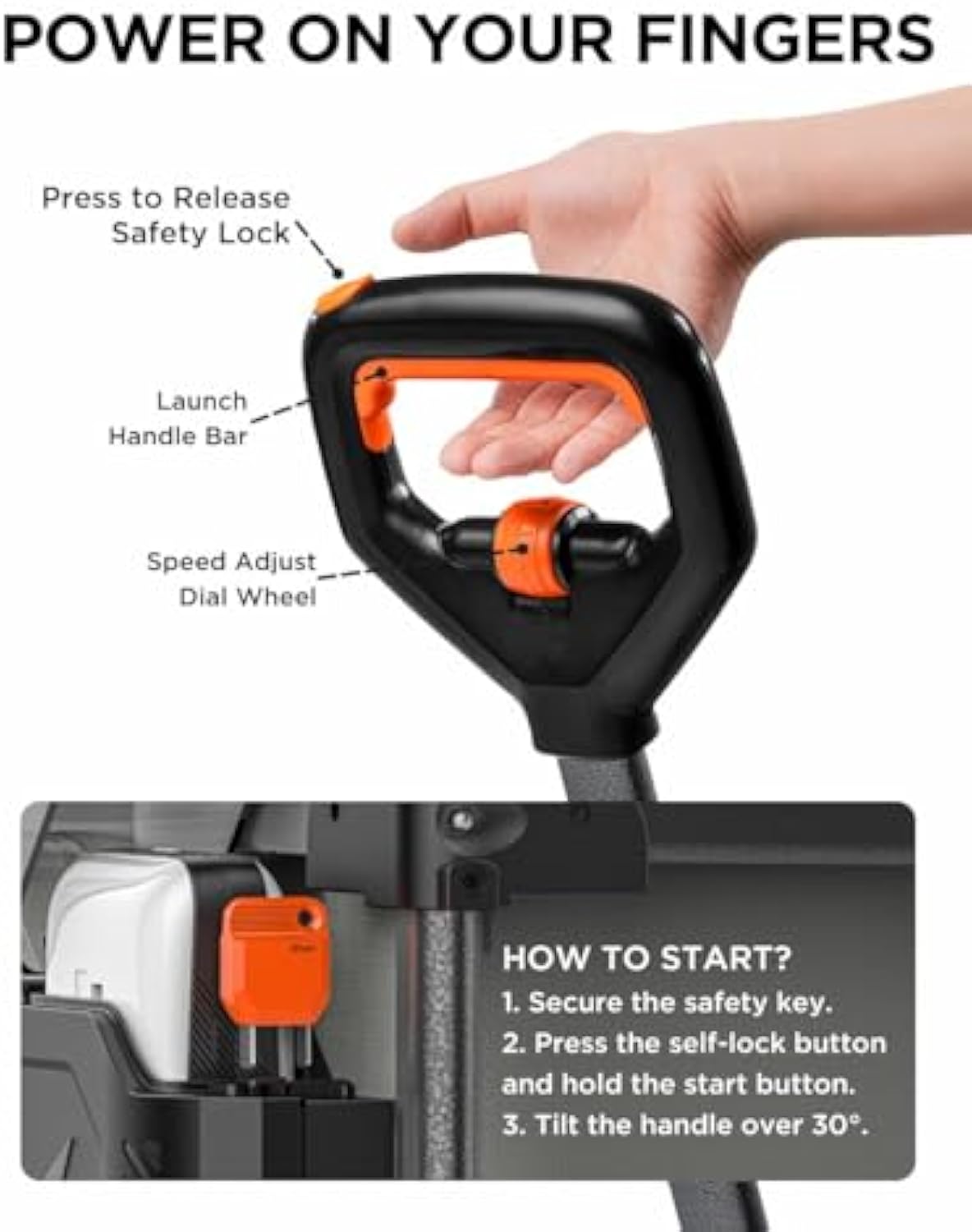 POWER ON YOUR FINGERS

Press to Release Safety Lock

Launch Handle Bar

Speed Adjust Dial Wheel

HOW TO START?
1. Secure the safety key.
2. Press the self-lock button and hold the start button.
3. Tilt the handle over 30°.