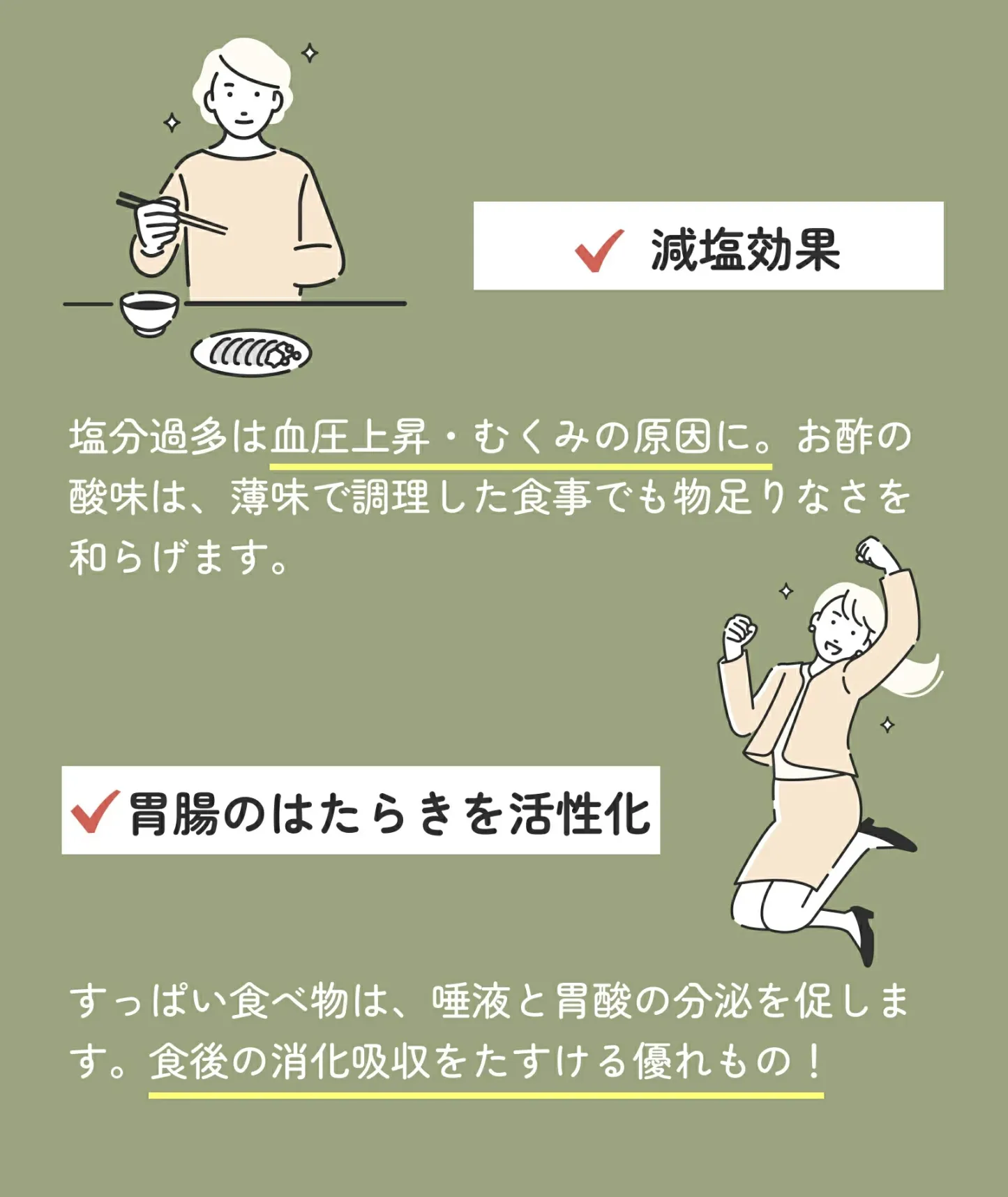 減塩効果

塩分過多は血圧上昇・むくみの原因に。お酢の酸味は、薄味で調理した食事でも物足りなさを和らげます。

胃腸のはたらきを活性化

すっぱい食べ物は、唾液と胃酸の分泌を促します。食後の消化吸収をたすける優れもの！