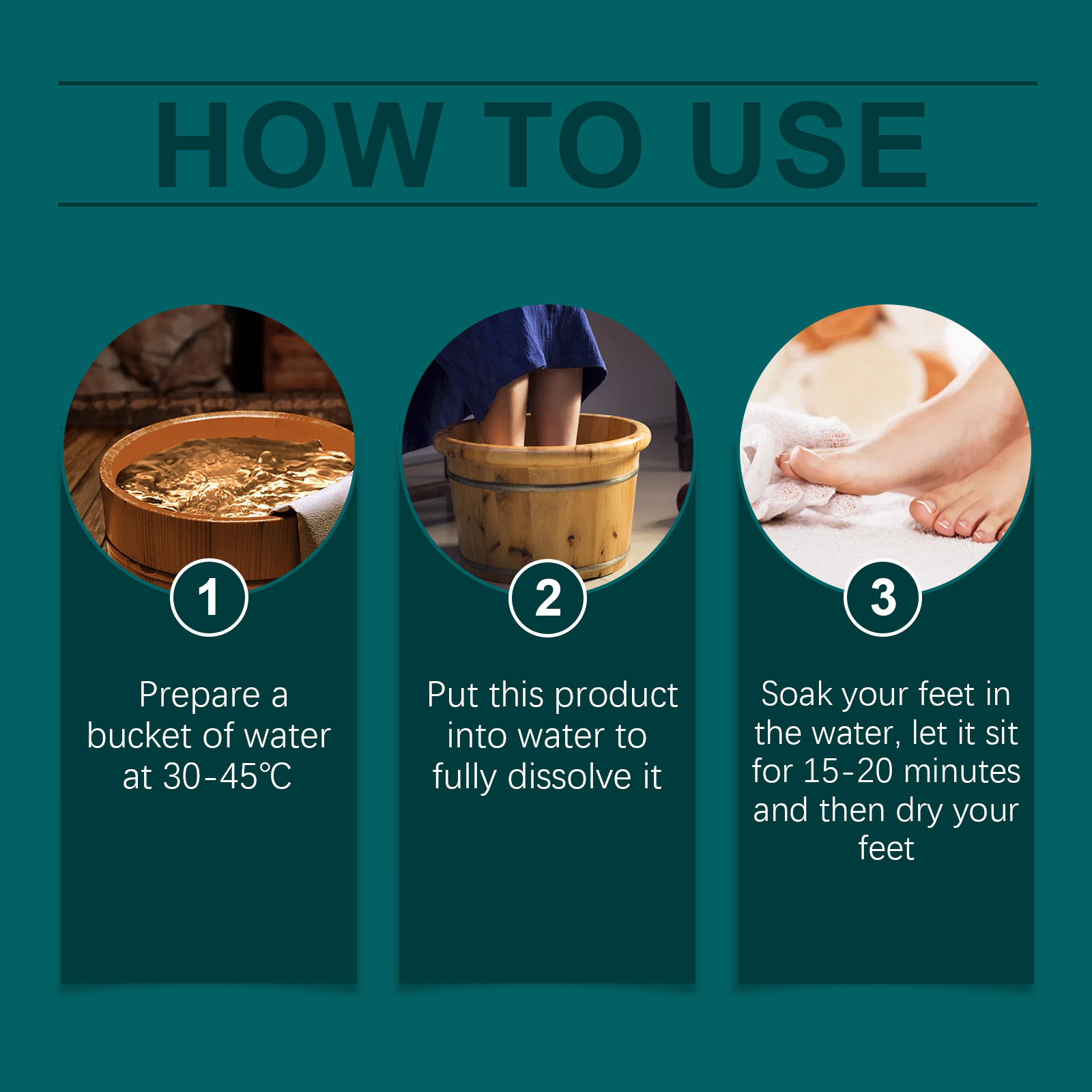 HOW TO USE

1

Prepare a bucket of water at 30-45℃

2

Put this product into water to fully dissolve it

3

Soak your feet in the water, let it sit for 15-20 minutes and then dry your feet