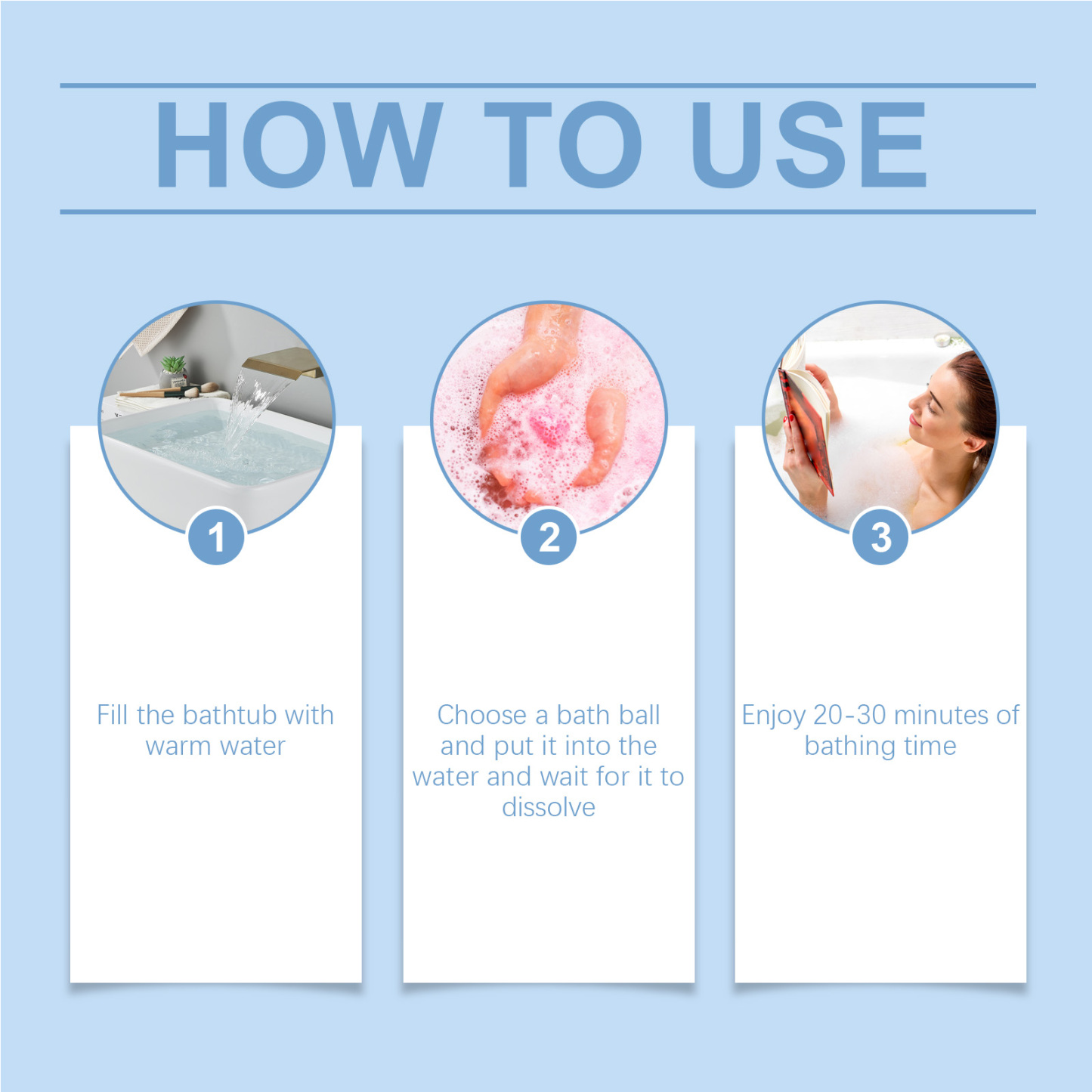 HOW TO USE

1

Fill the bathtub with warm water

2

Choose a bath ball and put it into the water and wait for it to dissolve

3

Enjoy 20-30 minutes of bathing time