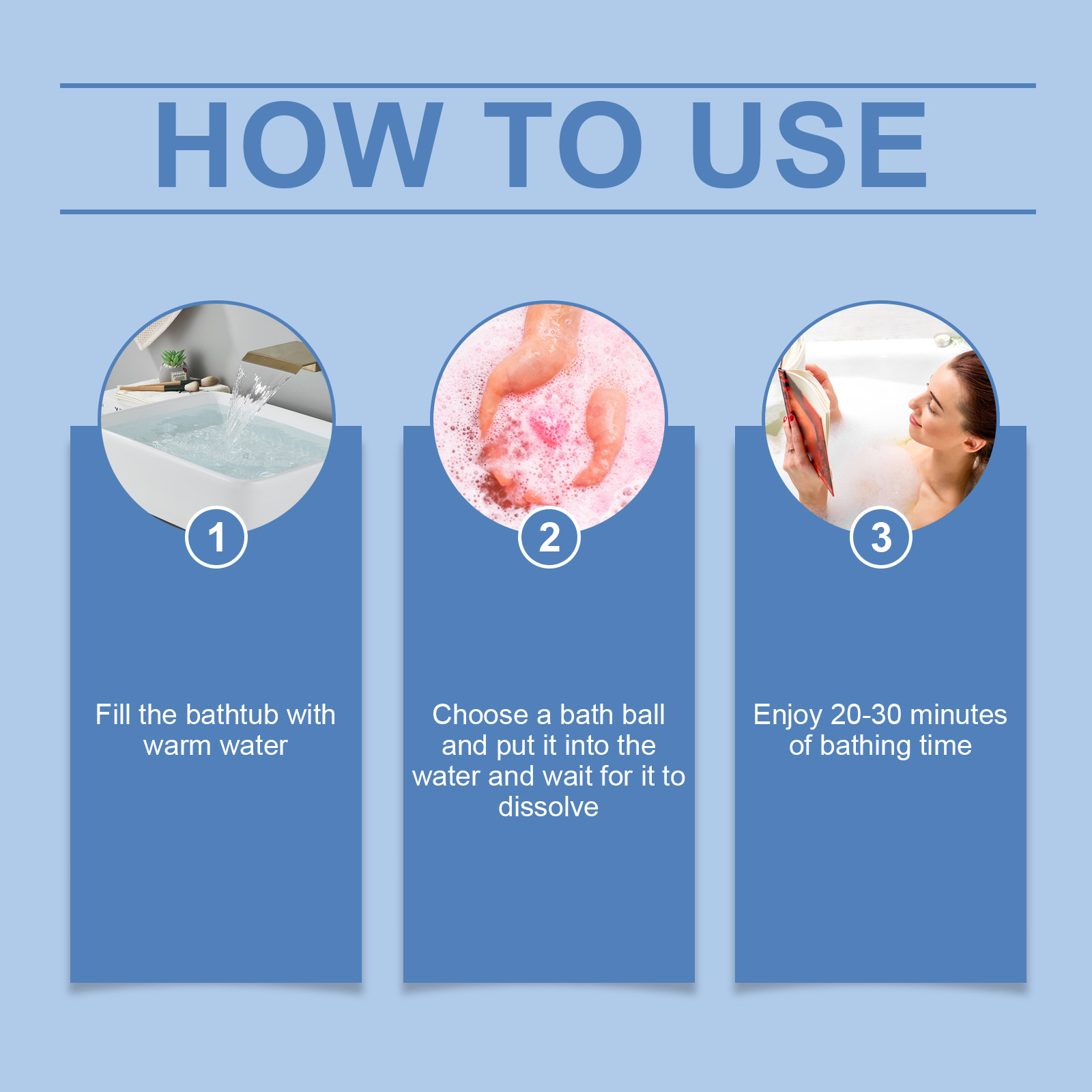 HOW TO USE

1

Fill the bathtub with warm water

2

Choose a bath ball and put it into the water and wait for it to dissolve

3

Enjoy 20-30 minutes of bathing time