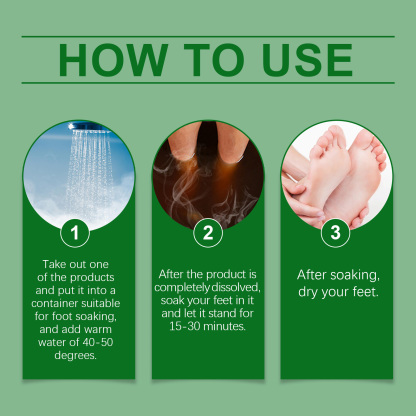 HOW TO USE

1

Take out one of the products and put it into a container suitable for foot soaking, and add warm water of 40-50 degrees.

2

After the product is completely dissolved, soak your feet in it and let it stand for 15-30 minutes.

3

After soaking, dry your feet.