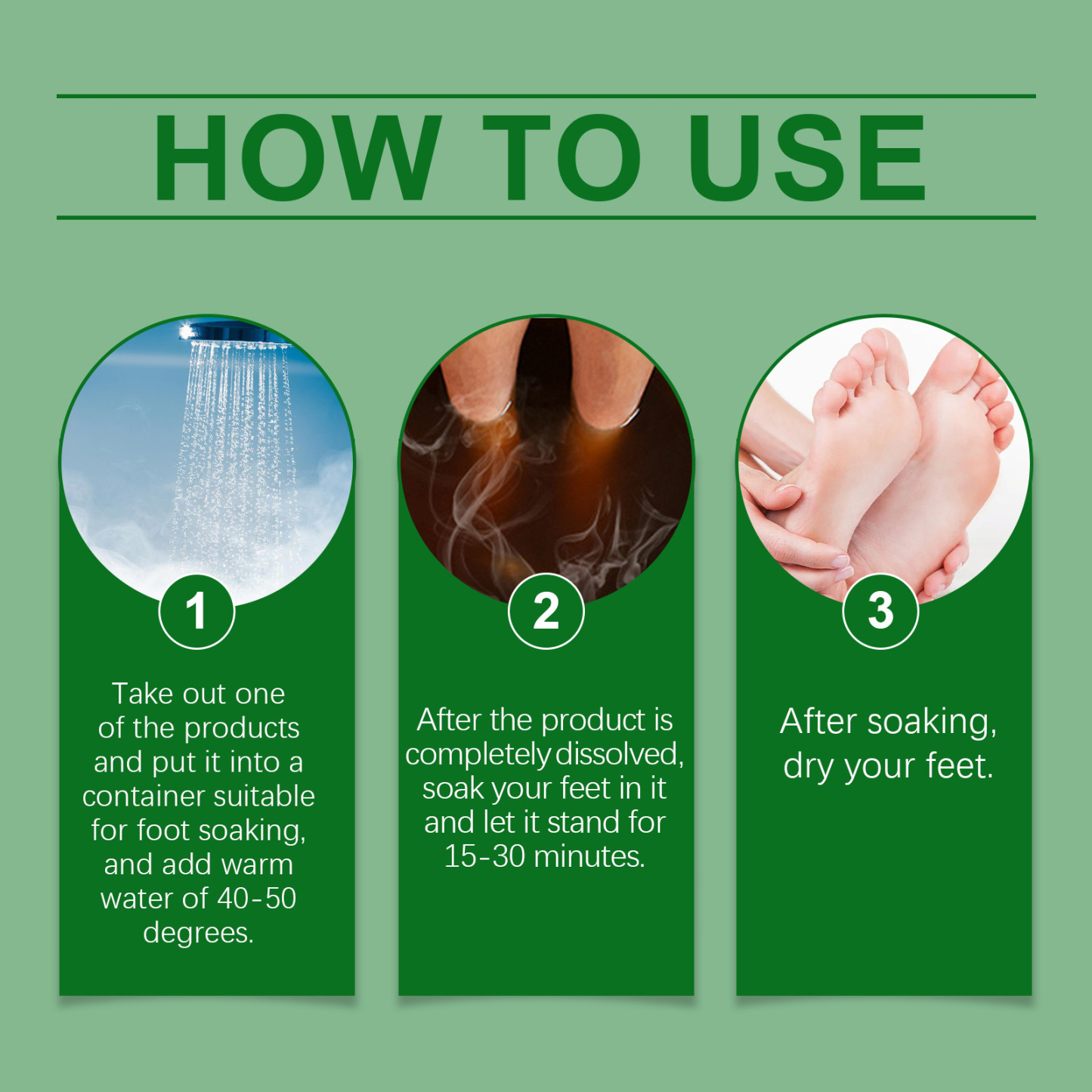 HOW TO USE

1

Take out one of the products and put it into a container suitable for foot soaking, and add warm water of 40-50 degrees.

2

After the product is completely dissolved, soak your feet in it and let it stand for 15-30 minutes.

3

After soaking, dry your feet.