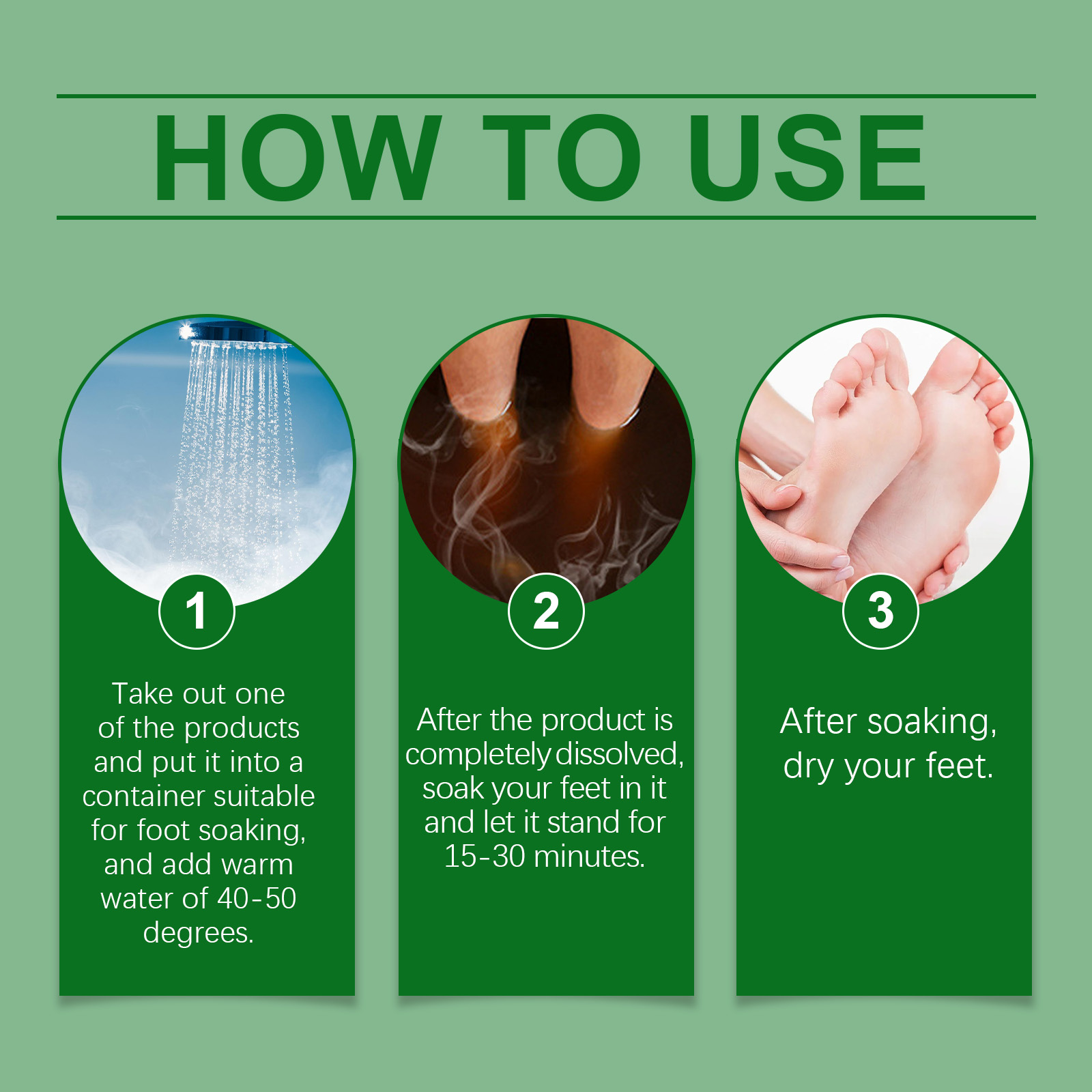 HOW TO USE

1

Take out one of the products and put it into a container suitable for foot soaking, and add warm water of 40-50 degrees.

2

After the product is completely dissolved, soak your feet in it and let it stand for 15-30 minutes.

3

After soaking, dry your feet.