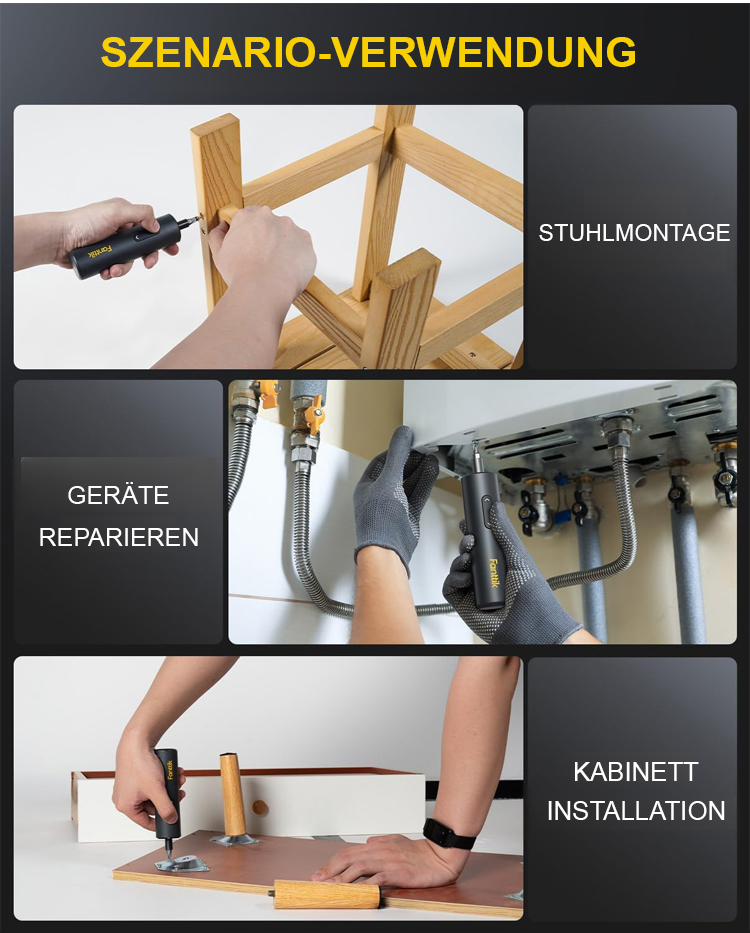 SZENARIO-VERWENDUNG

Fanttik

STUHLMONTAGE

GERÄTE REPARIEREN

Fanttik

Fanttik

KABINETT INSTALLATION