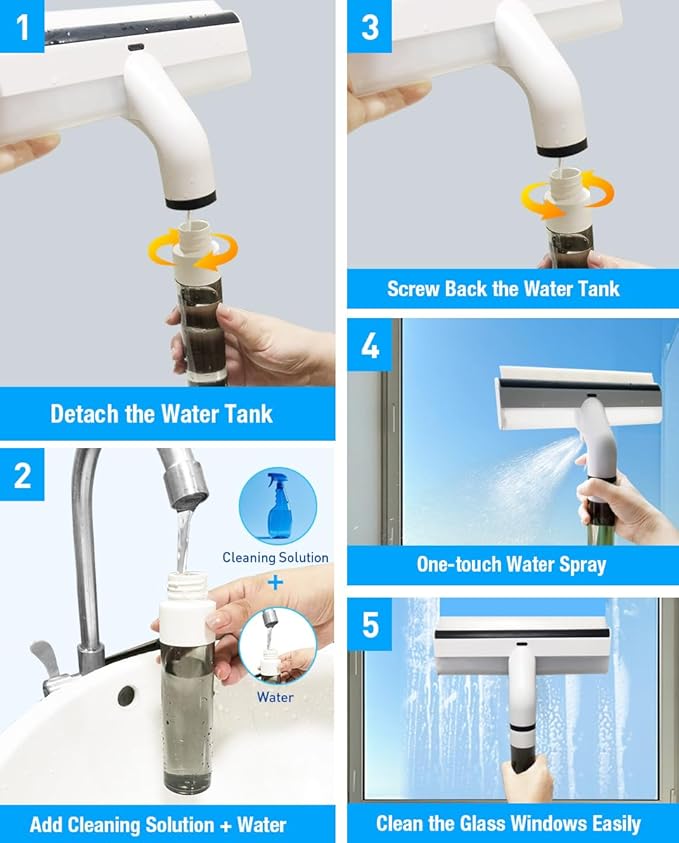 1

Detach the Water Tank

2

Cleaning Solution

+

Water

Add Cleaning Solution + Water

3

Screw Back the Water Tank

4

One-touch Water Spray

5

Clean the Glass Windows Easily