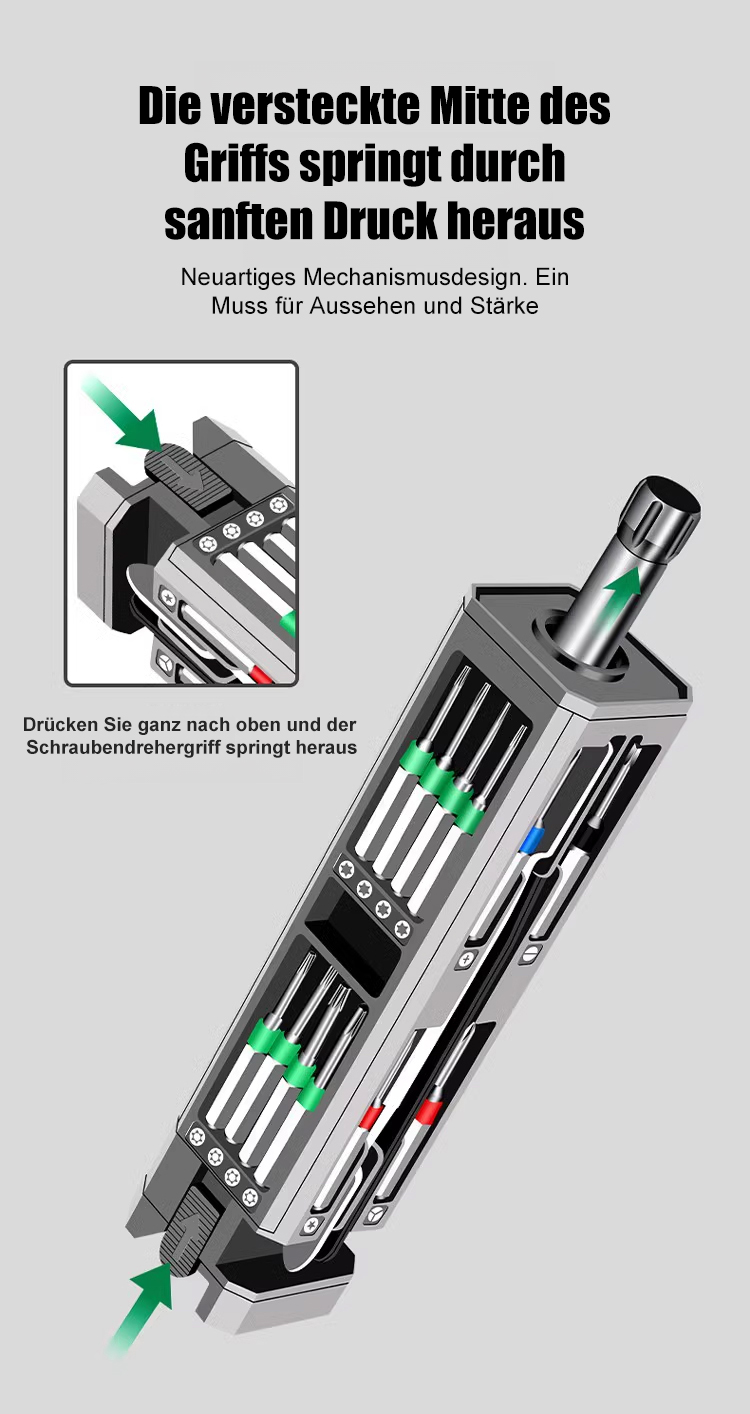 Die versteckte Mitte des Griffs springt durch sanften Druck heraus

Neuartiges Mechanismusdesign. Ein Muss für Aussehen und Stärke

Drücken Sie ganz nach oben und der Schraubendrehergriff springt heraus