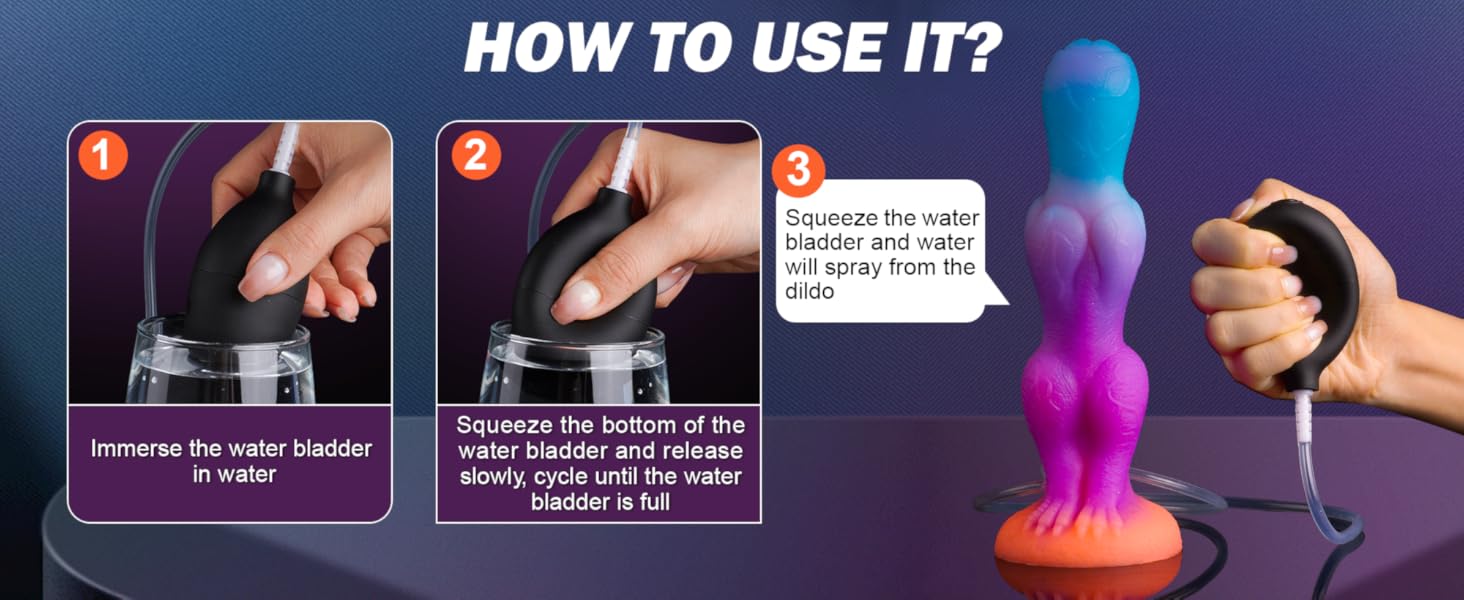 HOW TO USE IT?

1

Immerse the water bladder in water

2

Squeeze the bottom of the water bladder and release slowly, cycle until the water bladder is full

3

Squeeze the water bladder and water will spray from the dildo