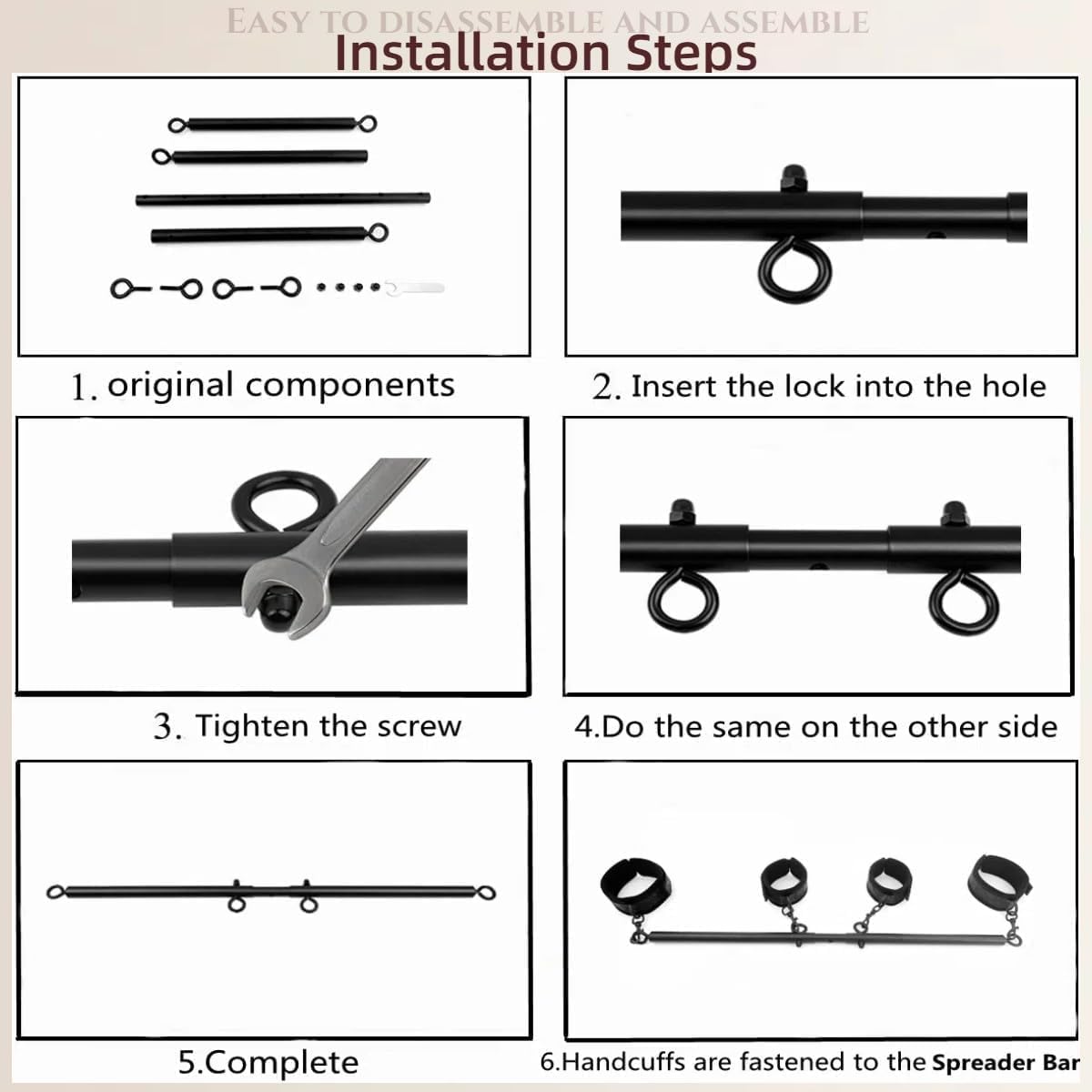 EASY TO DISASSEMBLE AND ASSEMBLE
Installation Steps

1. original components

2. Insert the lock into the hole

3. Tighten the screw

4.Do the same on the other side

5.Complete

6.Handcuffs are fastened to the Spreader Bar