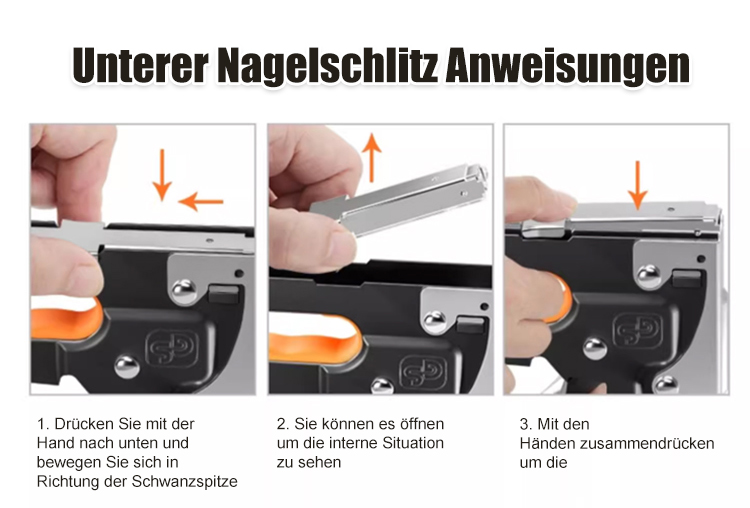 Unterer Nagelschlitz Anweisungen

1. Drücken Sie mit der Hand nach unten und bewegen Sie sich in Richtung der Schwanzspitze

2. Sie können es öffnen um die interne Situation zu sehen

3. Mit den Händen zusammendrücken um die