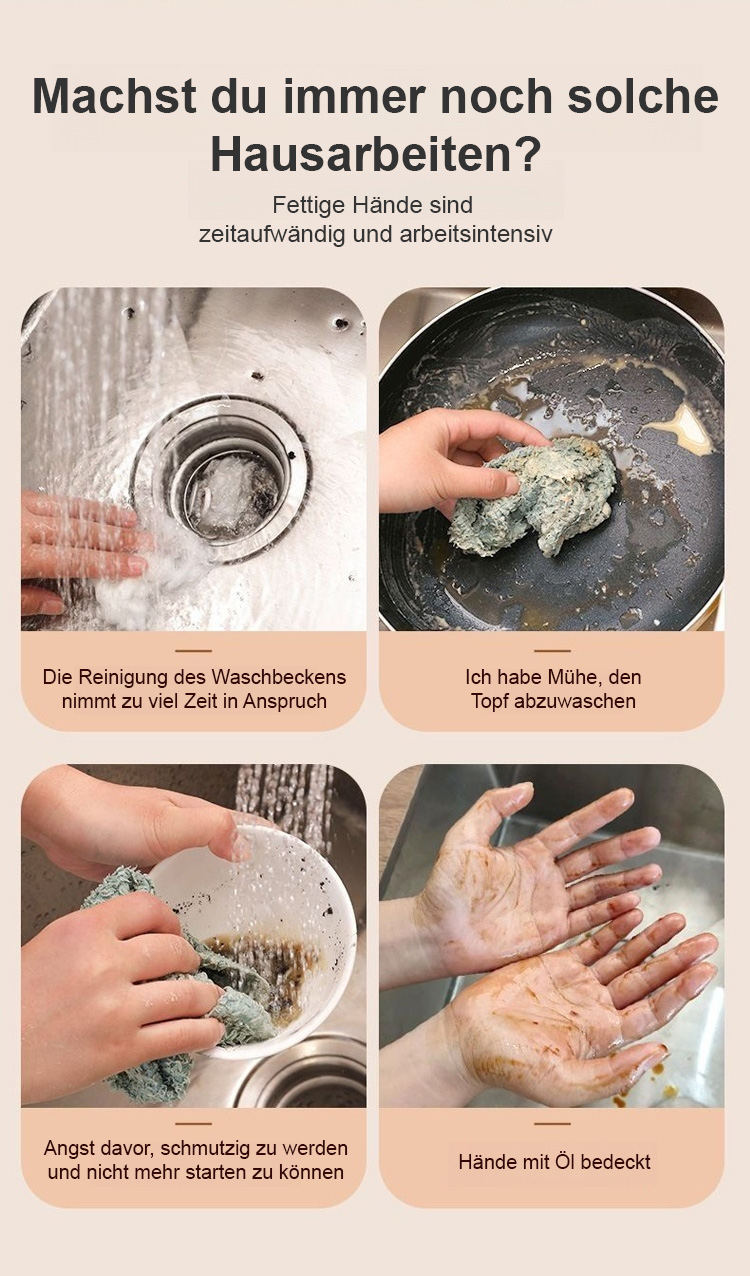 Machst du immer noch solche Hausarbeiten?

Fettige Hände sind zeitaufwändig und arbeitsintensiv

Die Reinigung des Waschbeckens nimmt zu viel Zeit in Anspruch

Ich habe Mühe, den Topf abzuwaschen

Angst davor, schmutzig zu werden und nicht mehr starten zu können

Hände mit Öl bedeckt