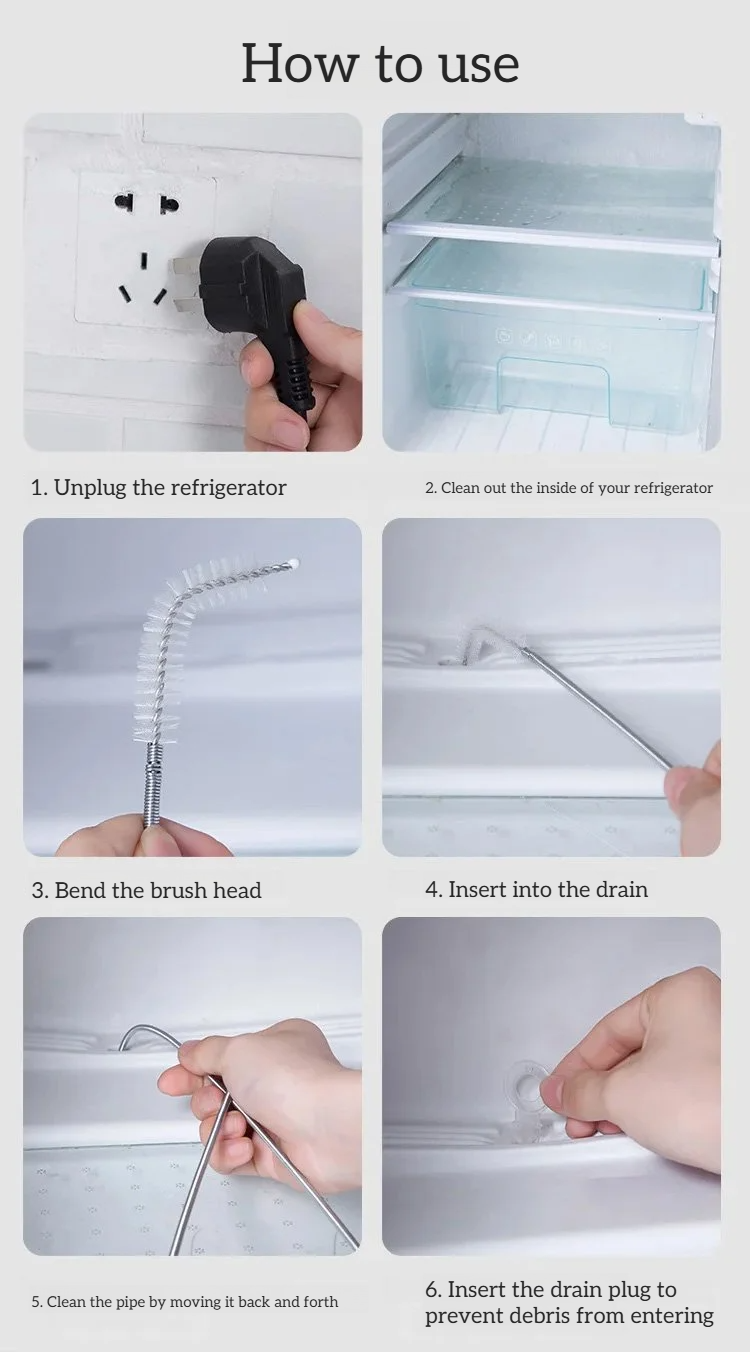 How to use

1. Unplug the refrigerator

2. Clean out the inside of your refrigerator

3. Bend the brush head

4. Insert into the drain

5. Clean the pipe by moving it back and forth

6. Insert the drain plug to prevent debris from entering