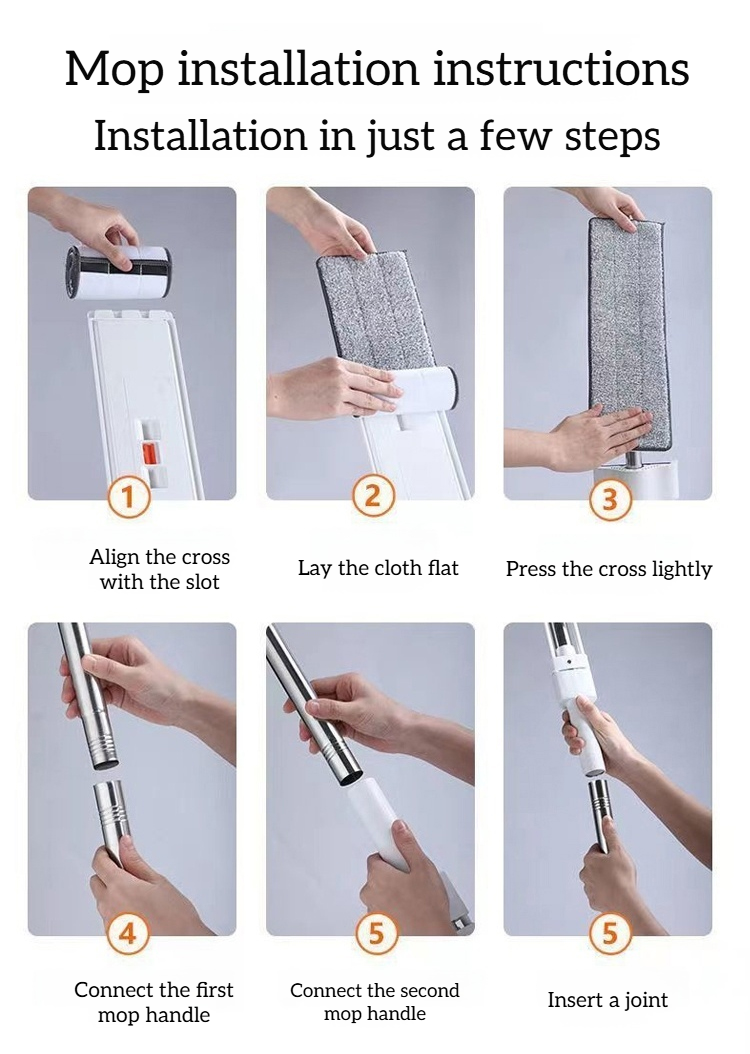 Mop installation instructions
Installation in just a few steps

1
Align the cross with the slot

2
Lay the cloth flat

3
Press the cross lightly

4
Connect the first mop handle

5
Connect the second mop handle

5
Insert a joint