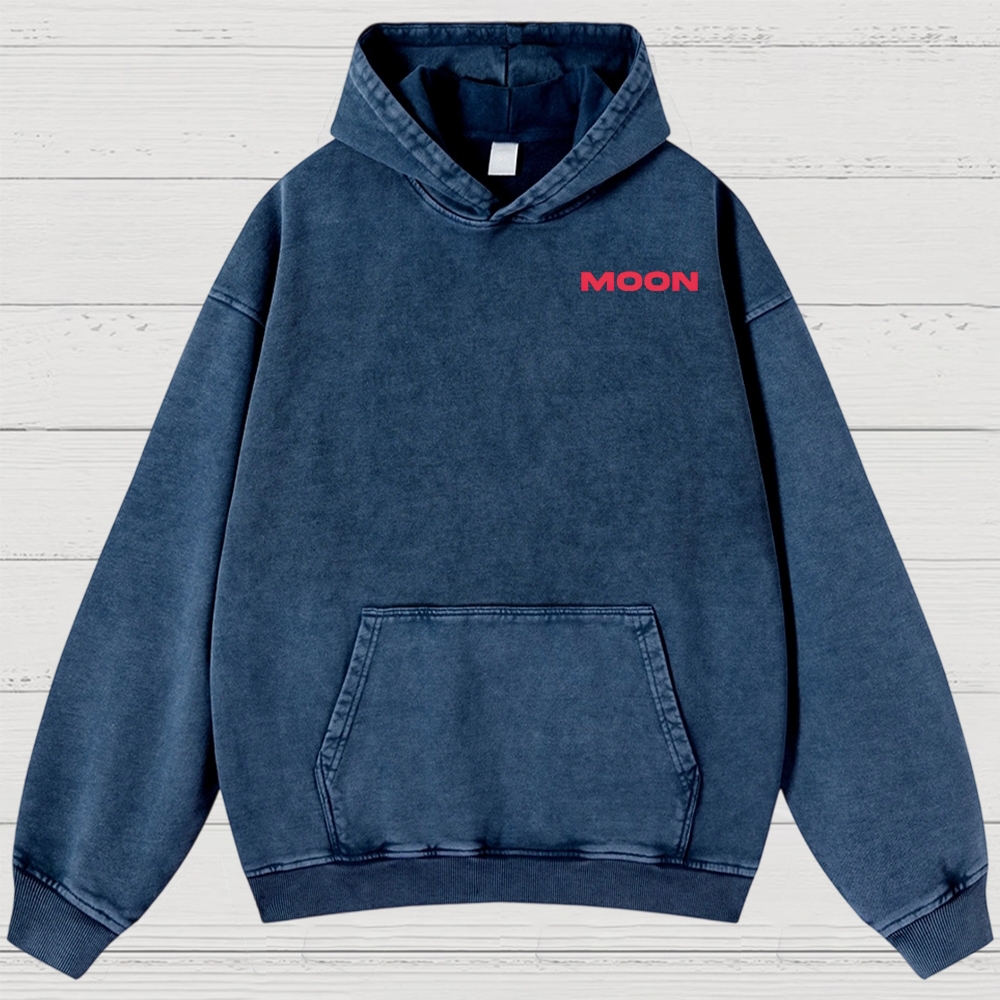 MOON