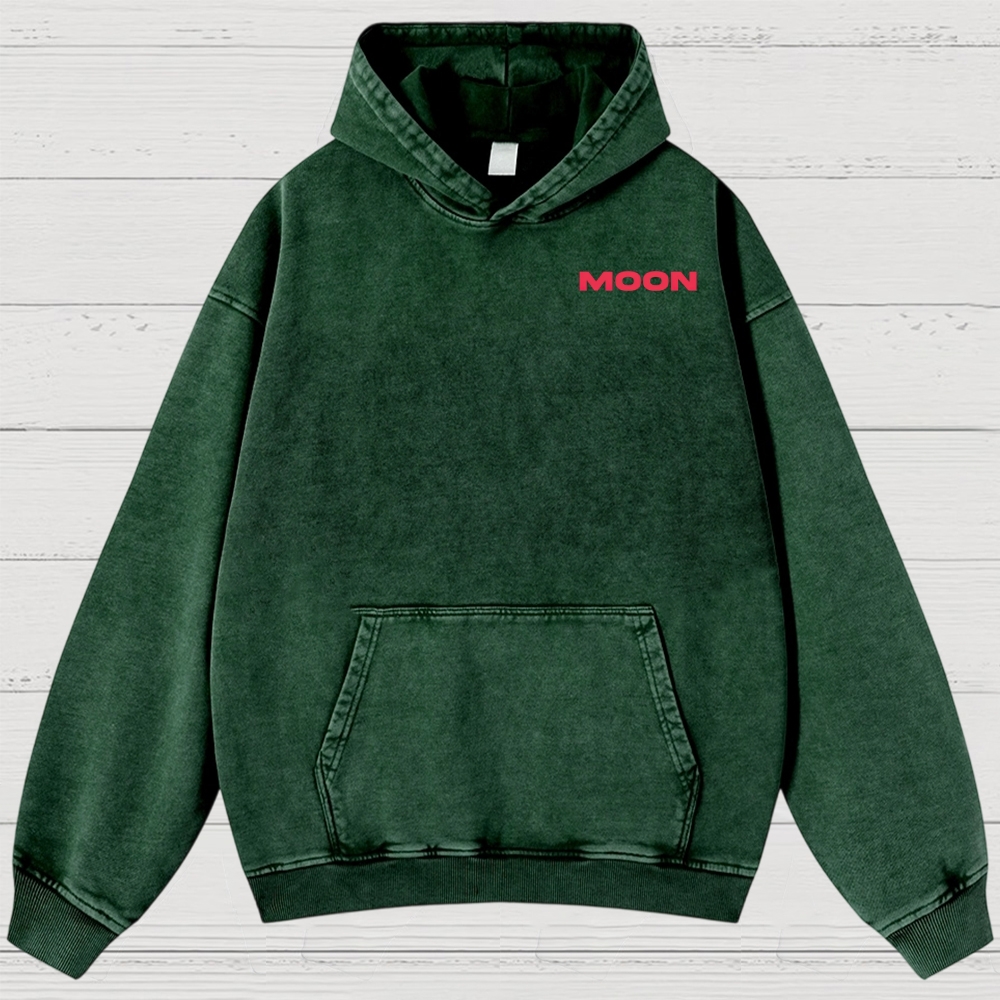 MOON