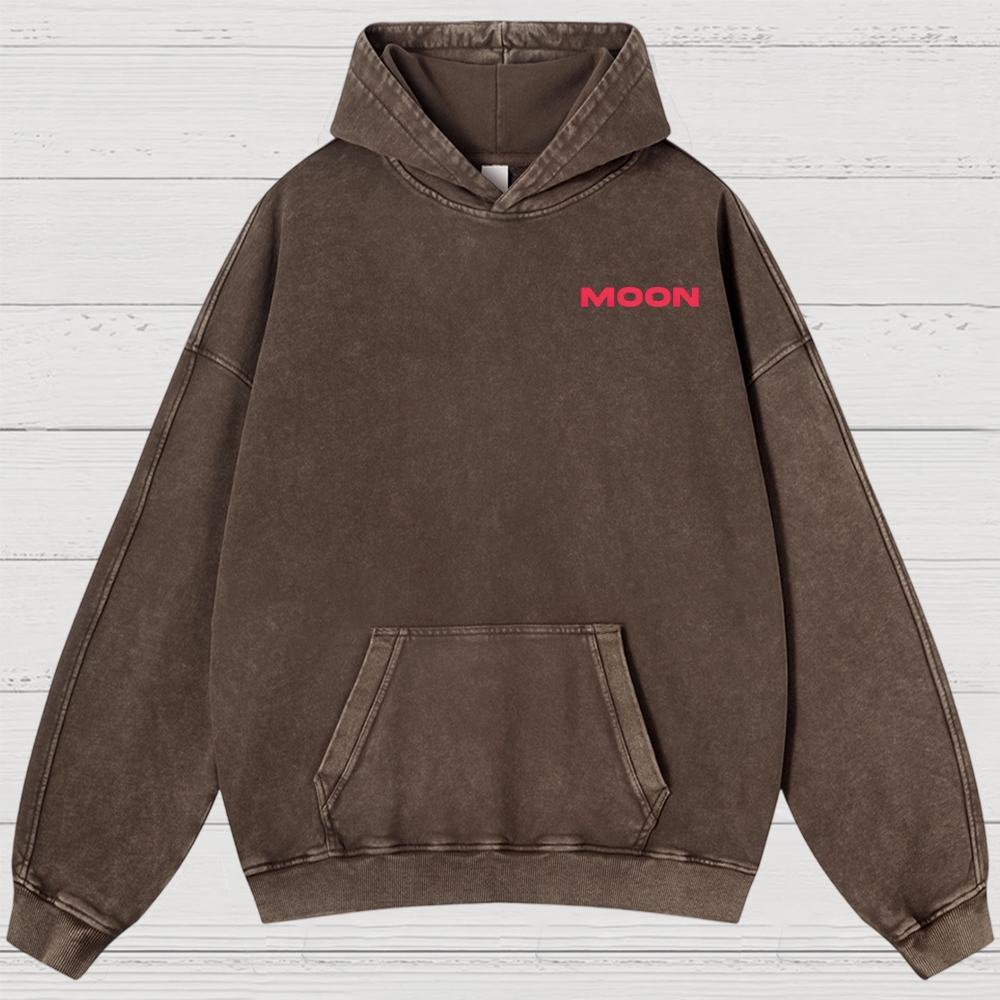 MOON