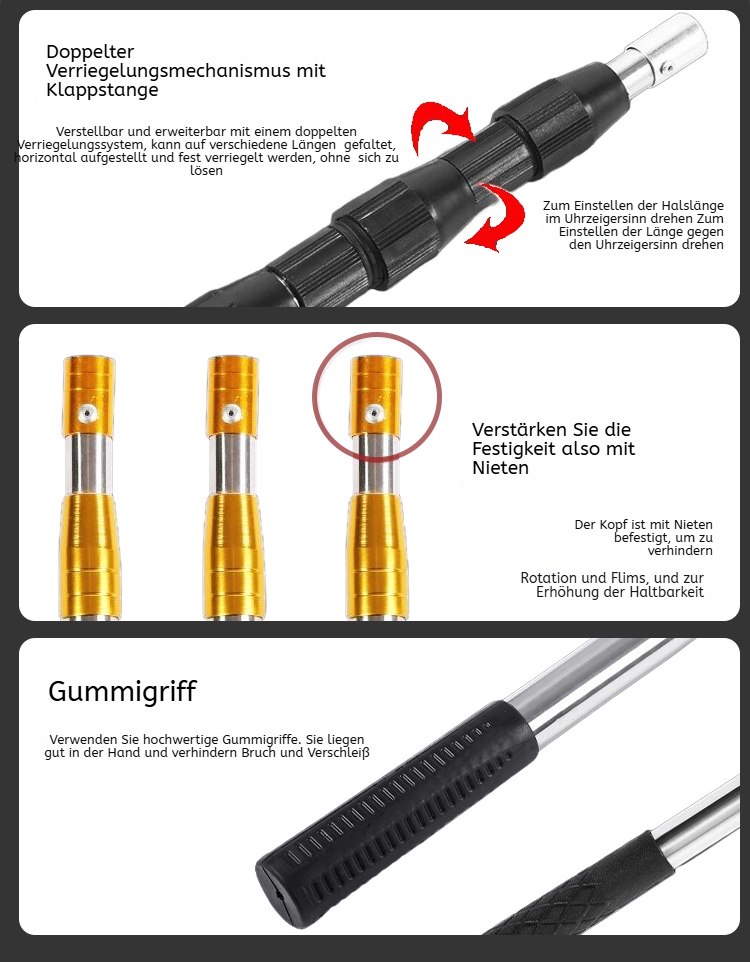 Doppelter Verriegelungsmechanismus mit Klappstange

Verstellbar und erweiterbar mit einem doppelten Verriegelungssystem, kann auf verschiedene Längen gefaltet, horizontal aufgestellt und fest verriegelt werden, ohne sich zu lösen

Zum Einstellen der Halslänge im Uhrzeigersinn drehen Zum Einstellen der Länge gegen den Uhrzeigersinn drehen

Verstärken Sie die Festigkeit also mit Nieten

Der Kopf ist mit Nieten befestigt, um zu verhindern

Rotation und Flims, und zur Erhöhung der Haltbarkeit

Gummigriff

Verwenden Sie hochwertige Gummigriffe. Sie liegen gut in der Hand und verhindern Bruch und Verschleiß