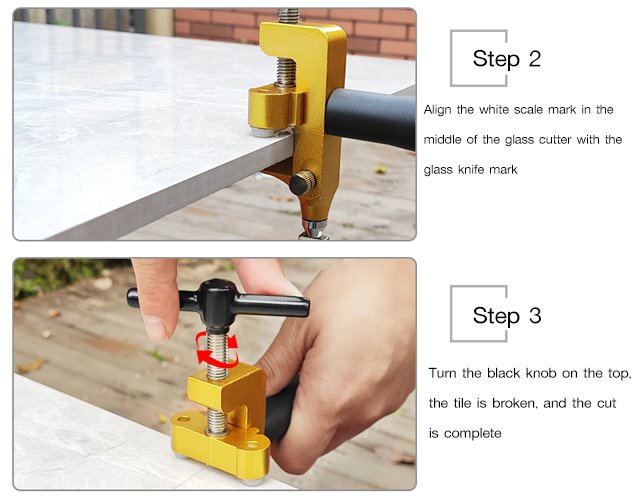 Step 2

Align the white scale mark in the middle of the glass cutter with the glass knife mark

Step 3

Turn the black knob on the top, the tile is broken, and the cut is complete