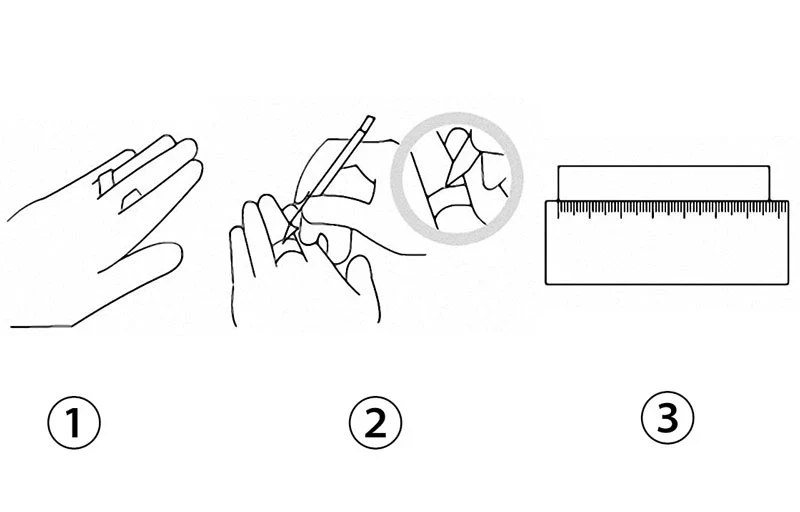 ①

②

③