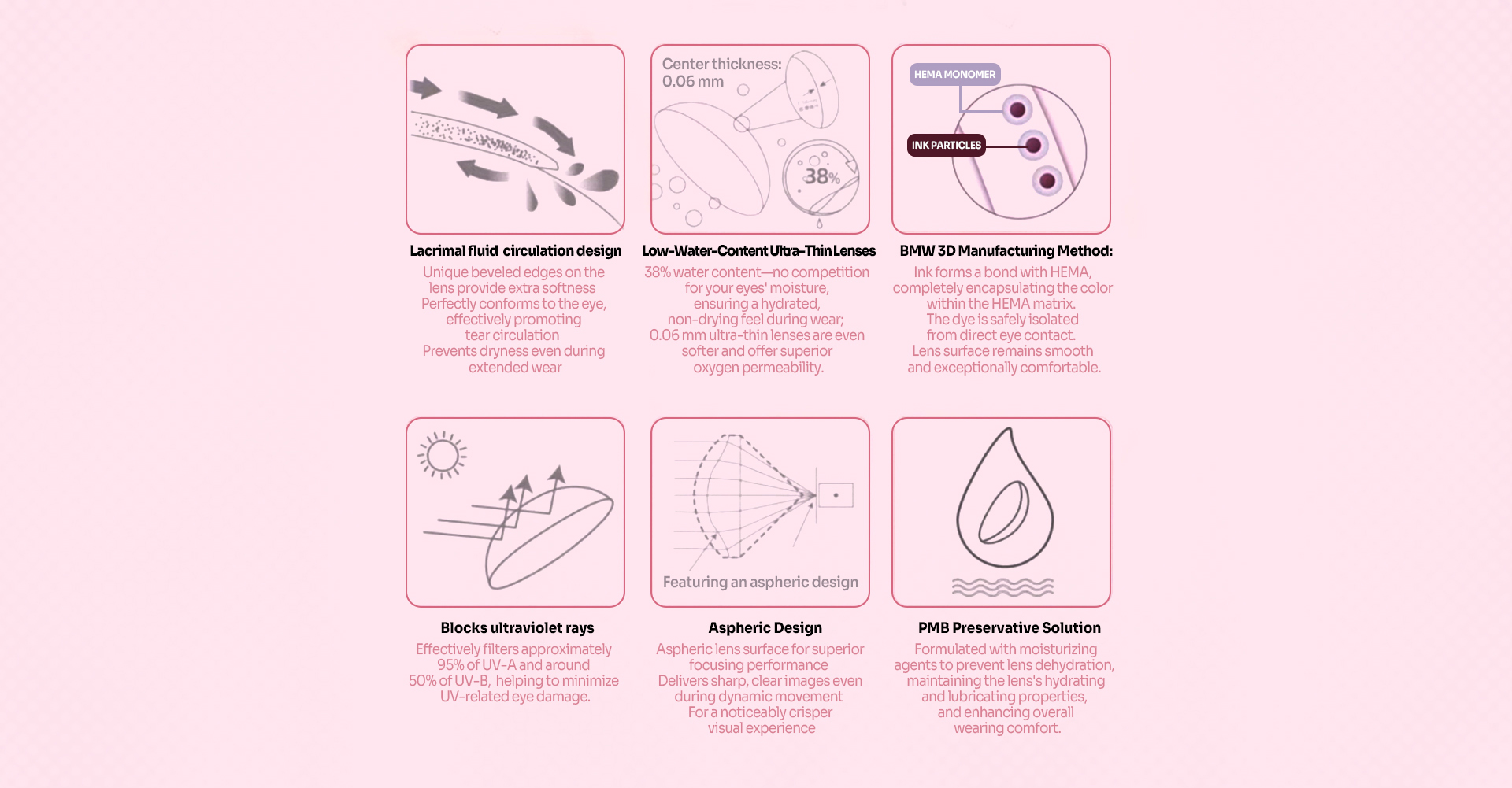 Lacrimal fluid circulation design
Unique beveled edges on the lens provide extra softness
Perfectly conforms to the eye, effectively promoting tear circulation
Prevents dryness even during extended wear

Center thickness: 0.06 mm
38%
Low-Water-Content Ultra-Thin Lenses
38% water content—no competition for your eyes' moisture, ensuring a hydrated, non-drying feel during wear; 0.06 mm ultra-thin lenses are even softer and offer superior oxygen permeability.

HEMA MONOMER
INK PARTICLES
BMW 3D Manufacturing Method:
Ink forms a bond with HEMA, completely encapsulating the color within the HEMA matrix.
The dye is safely isolated from direct eye contact.
Lens surface remains smooth and exceptionally comfortable.

Blocks ultraviolet rays
Effectively filters approximately 95% of UV-A and around 50% of UV-B, helping to minimize UV-related eye damage.

Featuring an aspheric design
Aspheric Design
Aspheric lens surface for superior focusing performance
Delivers sharp, clear images even during dynamic movement
For a noticeably crisper visual experience

PMB Preservative Solution
Formulated with moisturizing agents to prevent lens dehydration, maintaining the lens's hydrating and lubricating properties, and enhancing overall wearing comfort.