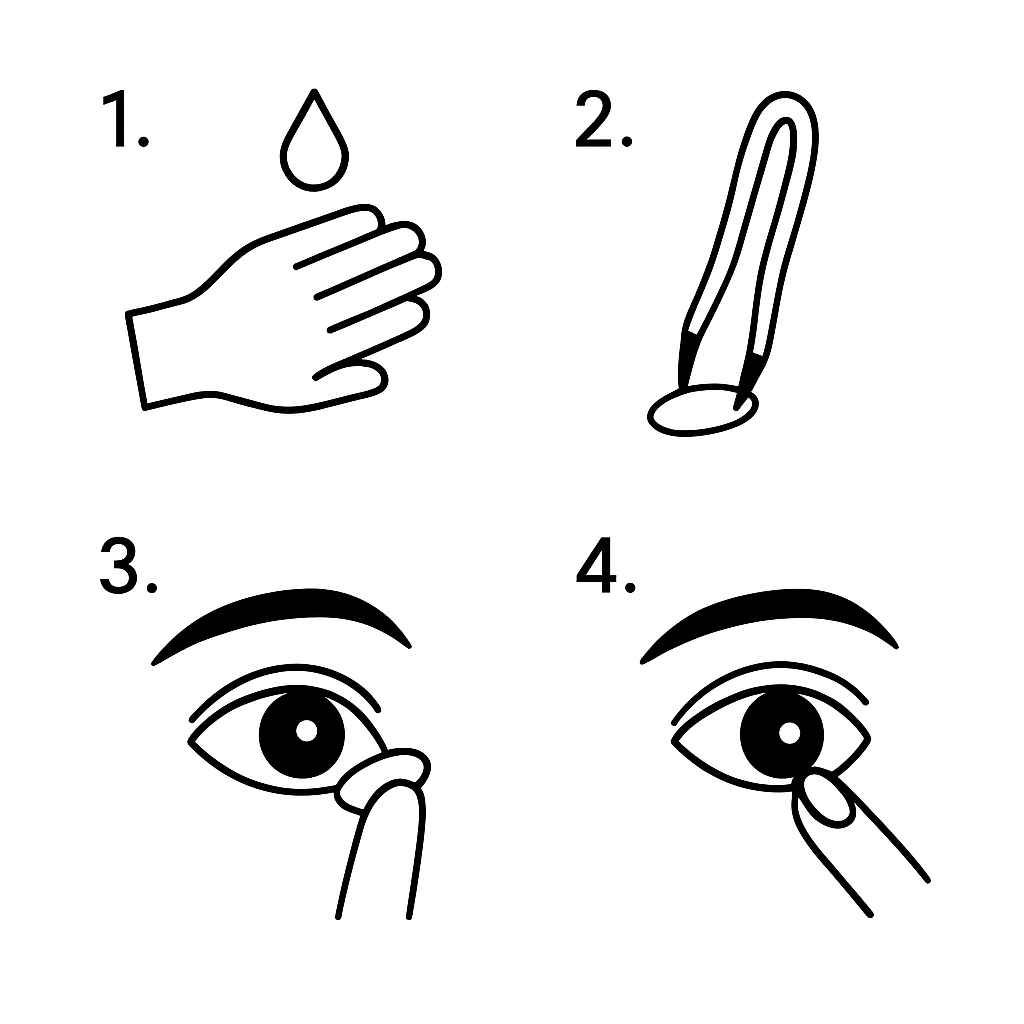 1.

2.

3.

4.