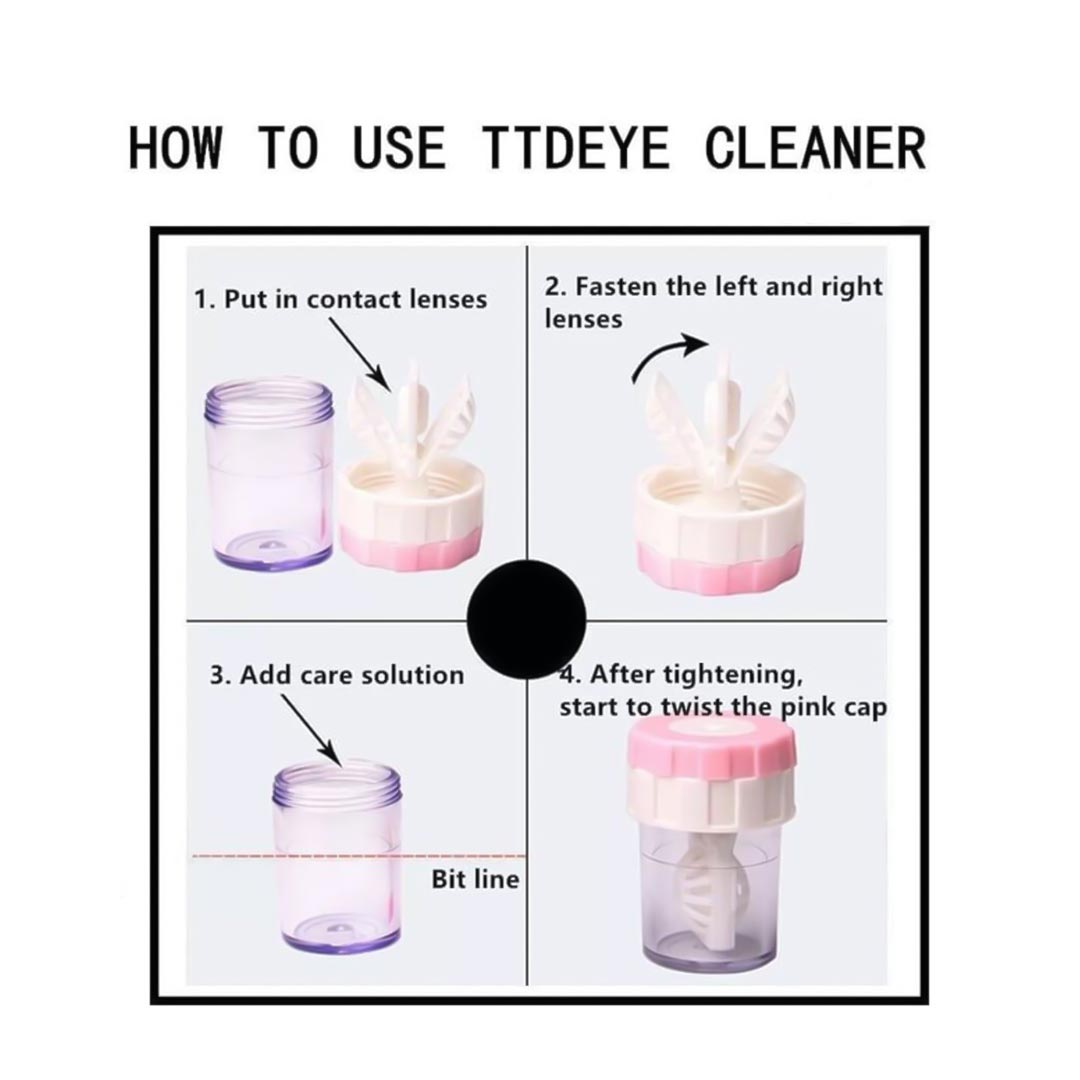 HOW TO USE TTDEYE CLEANER

1. Put in contact lenses

2. Fasten the left and right lenses

3. Add care solution

Bit line

4. After tightening, start to twist the pink cap