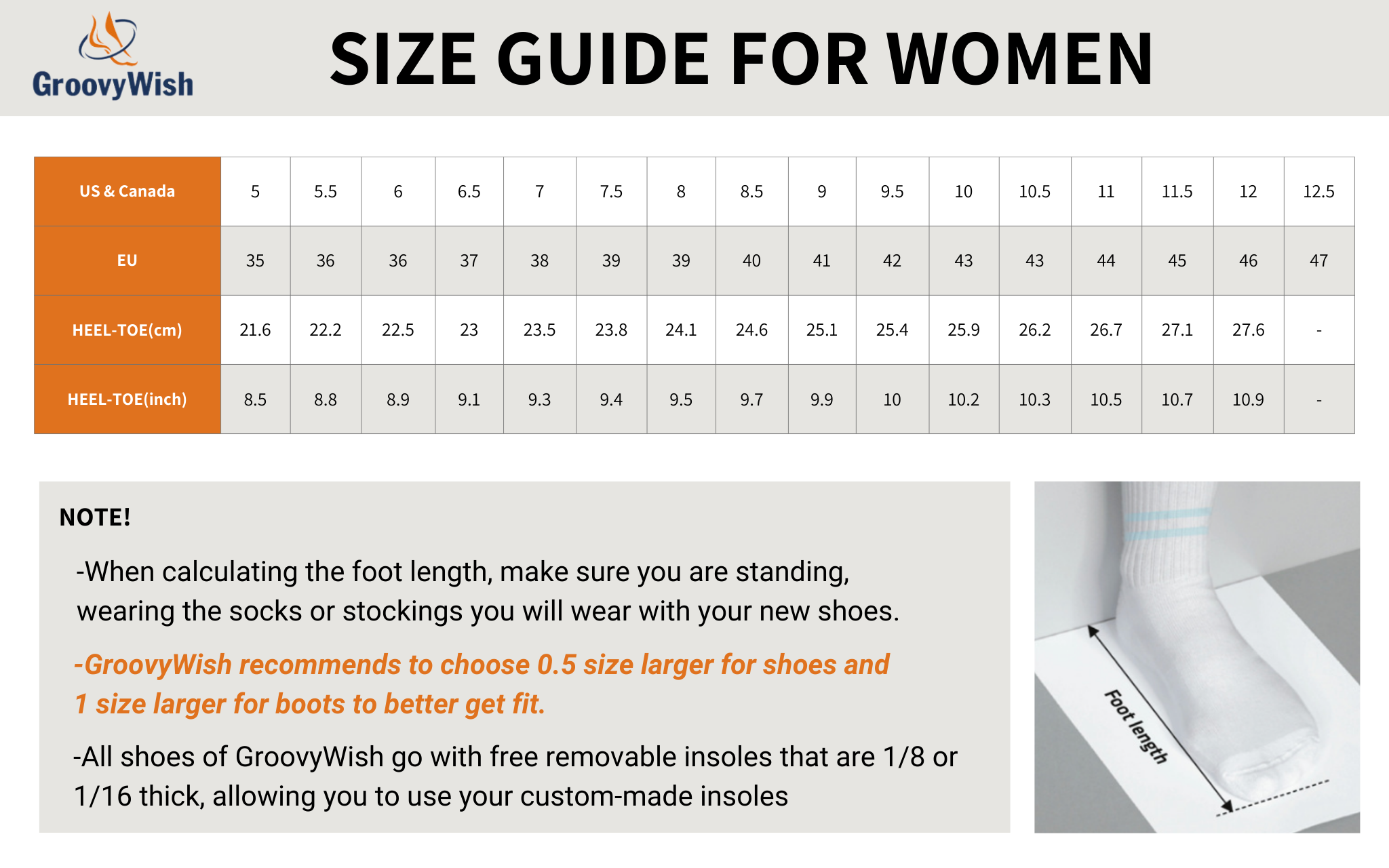 GroovyWish

SIZE GUIDE FOR WOMEN

| US & Canada | 5 | 5.5 | 6 | 6.5 | 7 | 7.5 | 8 | 8.5 | 9 | 9.5 | 10 | 10.5 | 11 | 11.5 | 12 | 12.5 |
|---|---|---|---|---|---|---|---|---|---|---|---|---|---|---|---|---|
| EU | 35 | 36 | 36 | 37 | 38 | 39 | 39 | 40 | 41 | 42 | 43 | 43 | 44 | 45 | 46 | 47 |
| HEEL-TOE(cm) | 21.6 | 22.2 | 22.5 | 23 | 23.5 | 23.8 | 24.1 | 24.6 | 25.1 | 25.4 | 25.9 | 26.2 | 26.7 | 27.1 | 27.6 | - |
| HEEL-TOE(inch) | 8.5 | 8.8 | 8.9 | 9.1 | 9.3 | 9.4 | 9.5 | 9.7 | 9.9 | 10 | 10.2 | 10.3 | 10.5 | 10.7 | 10.9 | - |

NOTE!

-When calculating the foot length, make sure you are standing, wearing the socks or stockings you will wear with your new shoes.

-GroovyWish recommends to choose 0.5 size larger for shoes and 1 size larger for boots to better get fit.

-All shoes of GroovyWish go with free removable insoles that are 1/8 or 1/16 thick, allowing you to use your custom-made insoles

Foot length