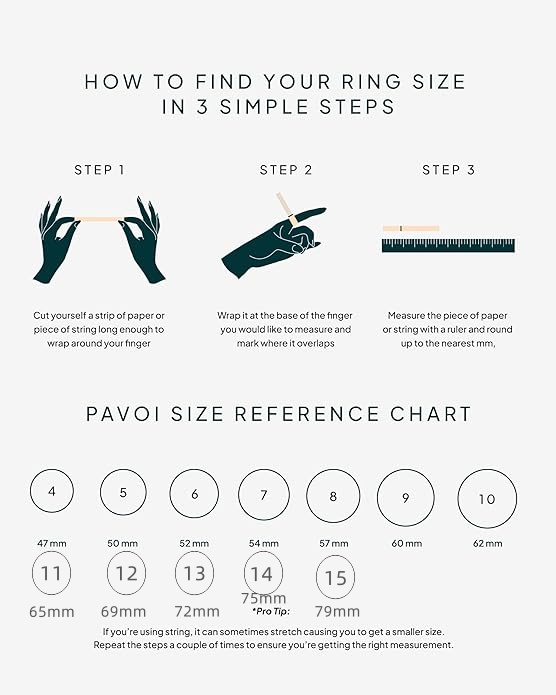 HOW TO FIND YOUR RING SIZE IN 3 SIMPLE STEPS

STEP 1

Cut yourself a strip of paper or piece of string long enough to wrap around your finger

STEP 2

Wrap it at the base of the finger you would like to measure and mark where it overlaps

STEP 3

Measure the piece of paper or string with a ruler and round up to the nearest mm,

PAVOI SIZE REFERENCE CHART

4
47 mm

5
50 mm

6
52 mm

7
54 mm

8
57 mm

9
60 mm

10
62 mm

11
65mm

12
69mm

13
72mm

14
75mm

15
79mm

*Pro Tip:
If you're using string, it can sometimes stretch causing you to get a smaller size. Repeat the steps a couple of times to ensure you're getting the right measurement.