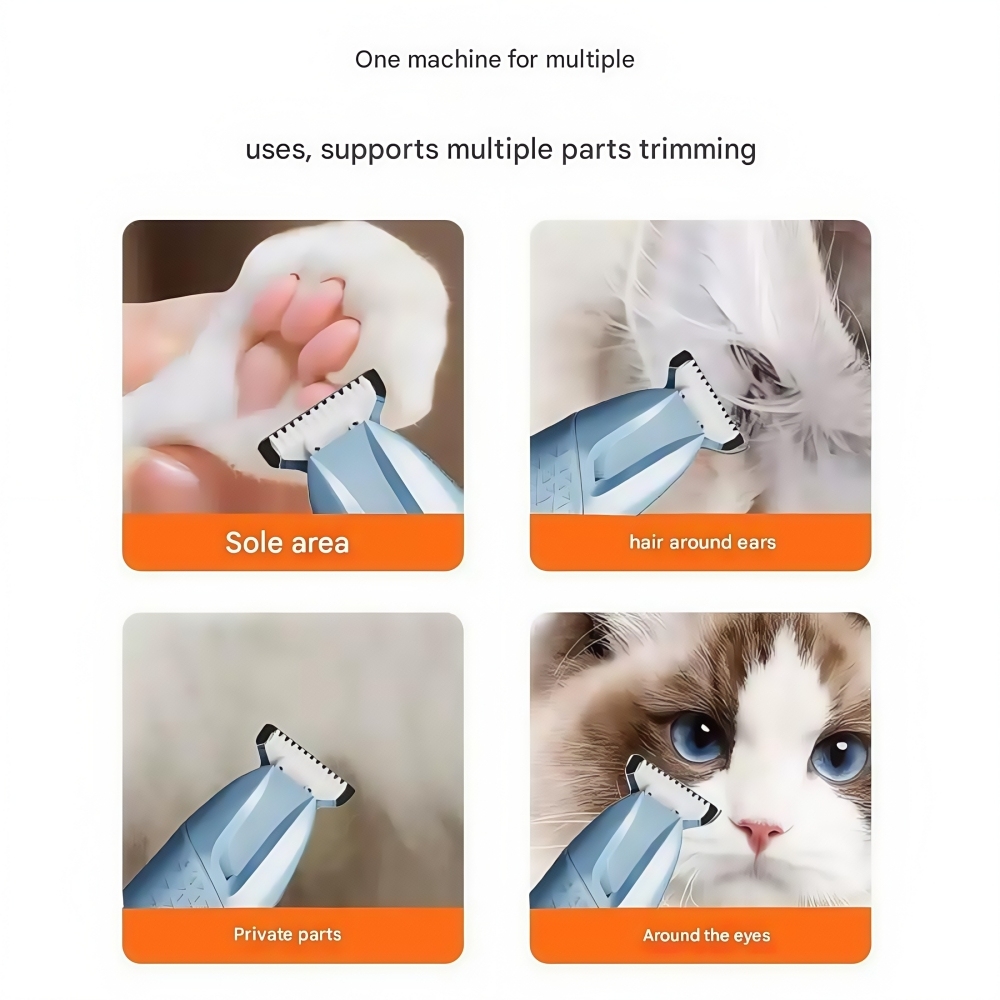 One machine for multiple

uses, supports multiple parts trimming

Sole area

hair around ears

Private parts

Around the eyes