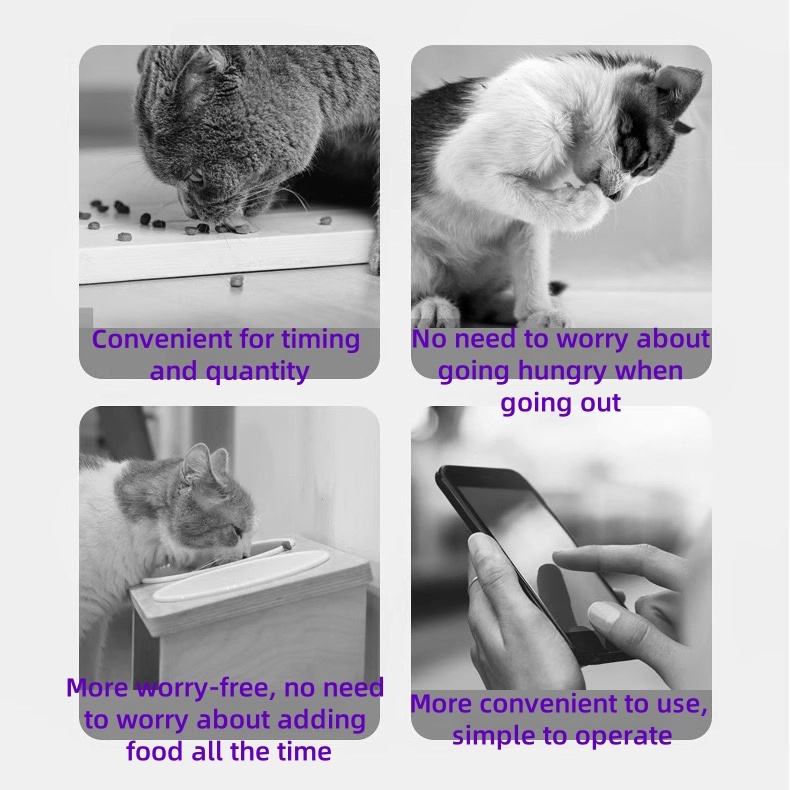 Convenient for timing and quantity

No need to worry about going hungry when going out

More worry-free, no need to worry about adding food all the time

More convenient to use, simple to operate