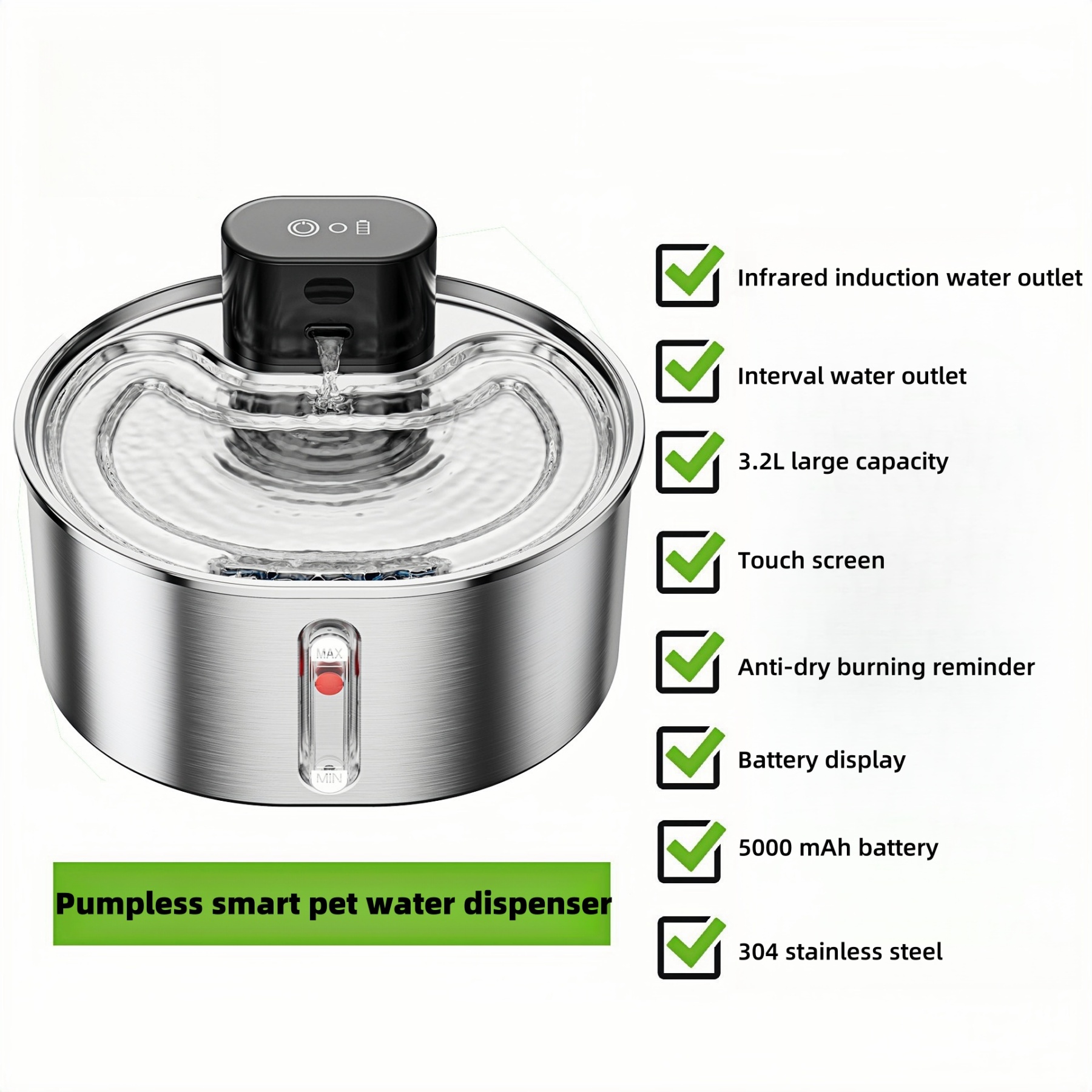 MAX

MIN

Pumpless smart pet water dispenser

Infrared induction water outlet

Interval water outlet

3.2L large capacity

Touch screen

Anti-dry burning reminder

Battery display

5000 mAh battery

304 stainless steel