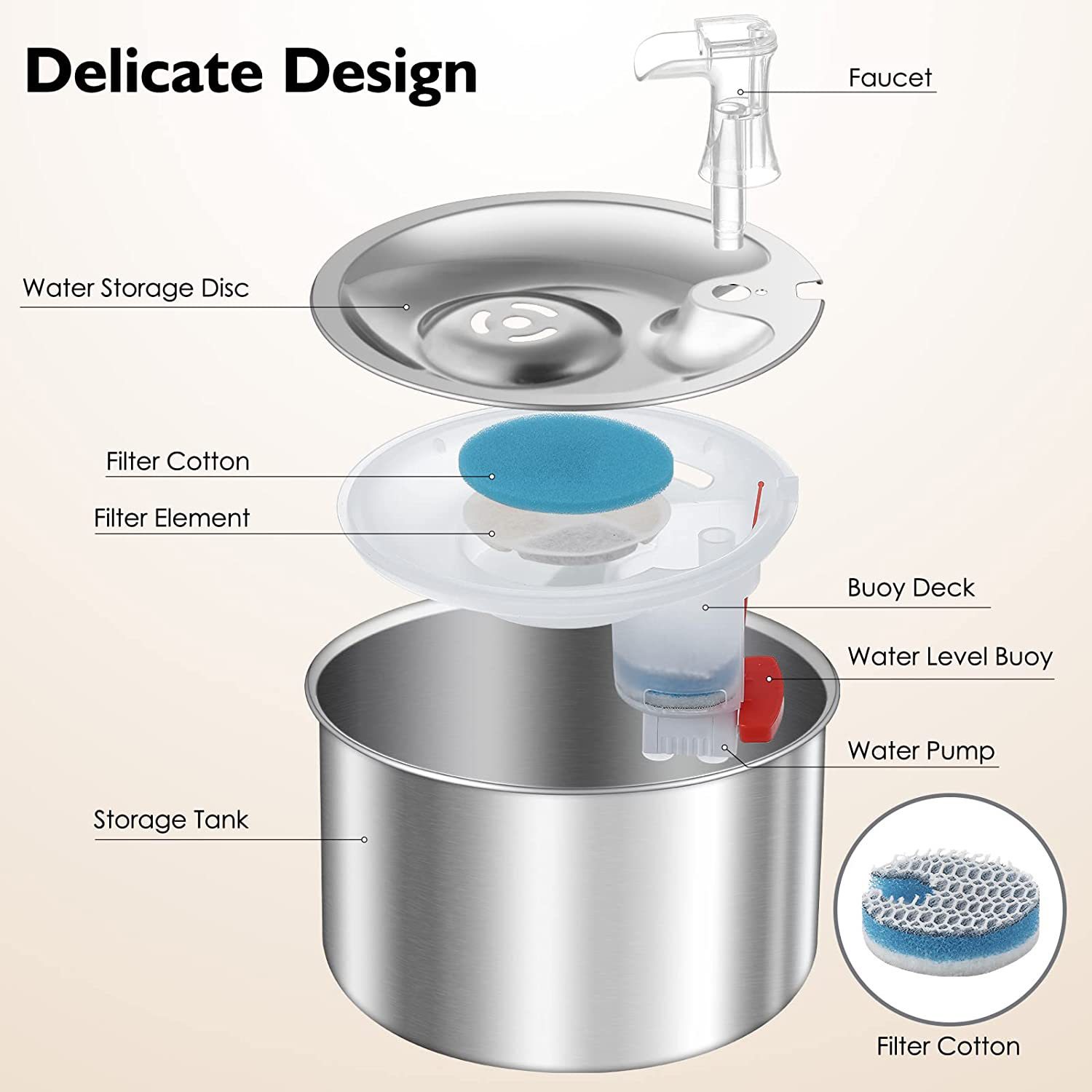 Delicate Design

Faucet

Water Storage Disc

Filter Cotton

Filter Element

Buoy Deck

Water Level Buoy

Water Pump

Storage Tank

Filter Cotton