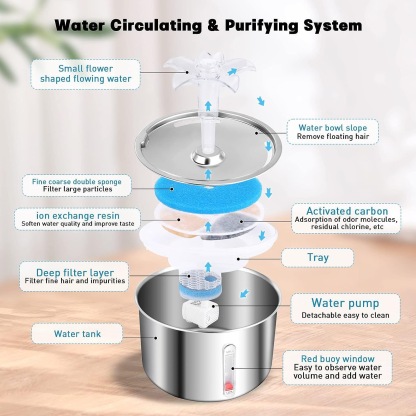 Water Circulating & Purifying System

Small flower shaped flowing water

Water bowl slope
Remove floating hair

Fine coarse double sponge
Filter large particles

ion exchange resin
Soften water quality and improve taste

Activated carbon
Adsorption of odor molecules, residual chlorine, etc

Tray

Deep filter layer
Filter fine hair and impurities

Water pump
Detachable easy to clean

Water tank

Red buoy window
Easy to observe water volume and add water