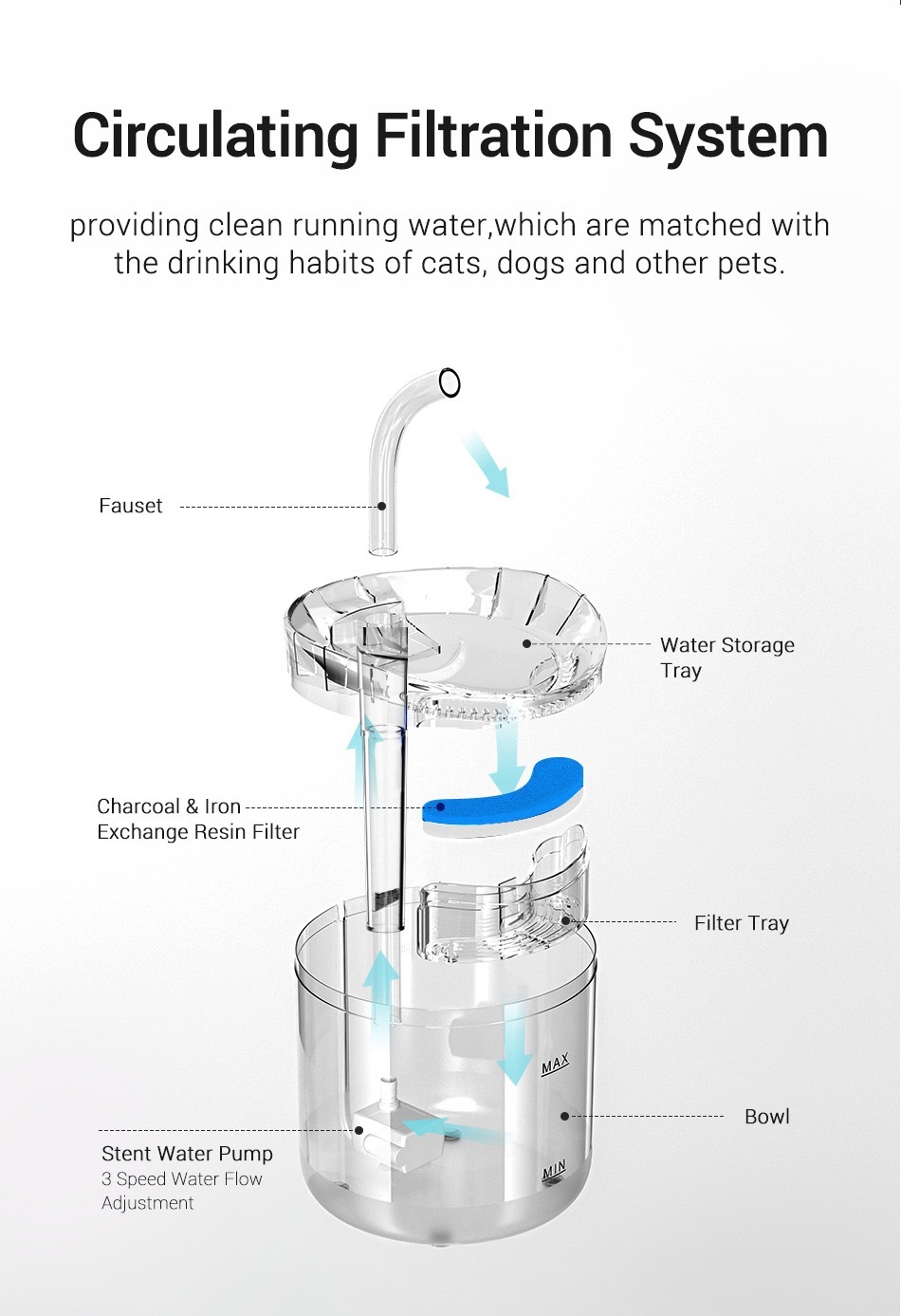 Circulating Filtration System

providing clean running water,which are matched with the drinking habits of cats, dogs and other pets.

Fauset

Water Storage Tray

Charcoal & Iron Exchange Resin Filter

Filter Tray

MAX

Bowl

MIN

Stent Water Pump
3 Speed Water Flow Adjustment