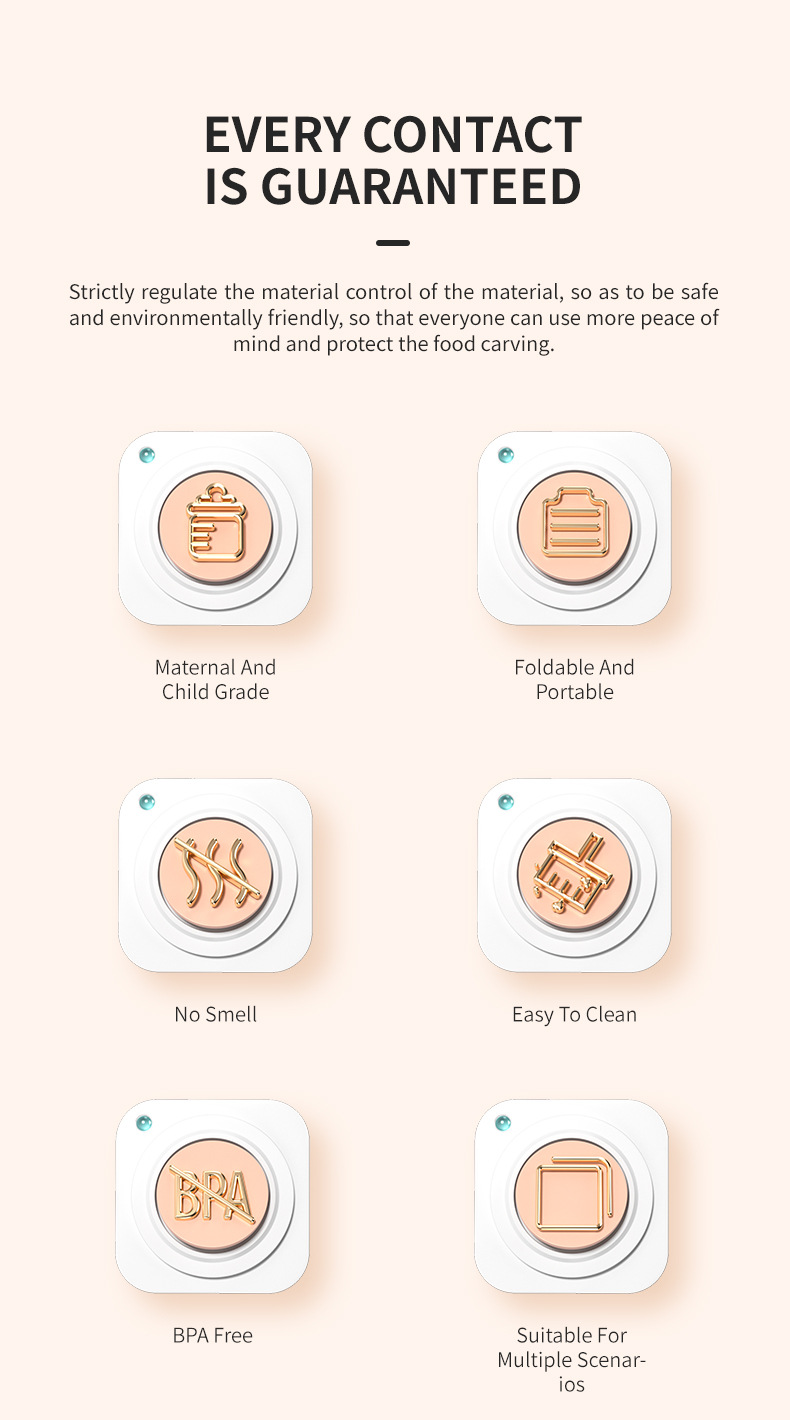 EVERY CONTACT IS GUARANTEED

Strictly regulate the material control of the material, so as to be safe and environmentally friendly, so that everyone can use more peace of mind and protect the food carving.

Maternal And Child Grade

Foldable And Portable

No Smell

Easy To Clean

BPA

BPA Free

Suitable For Multiple Scenarios