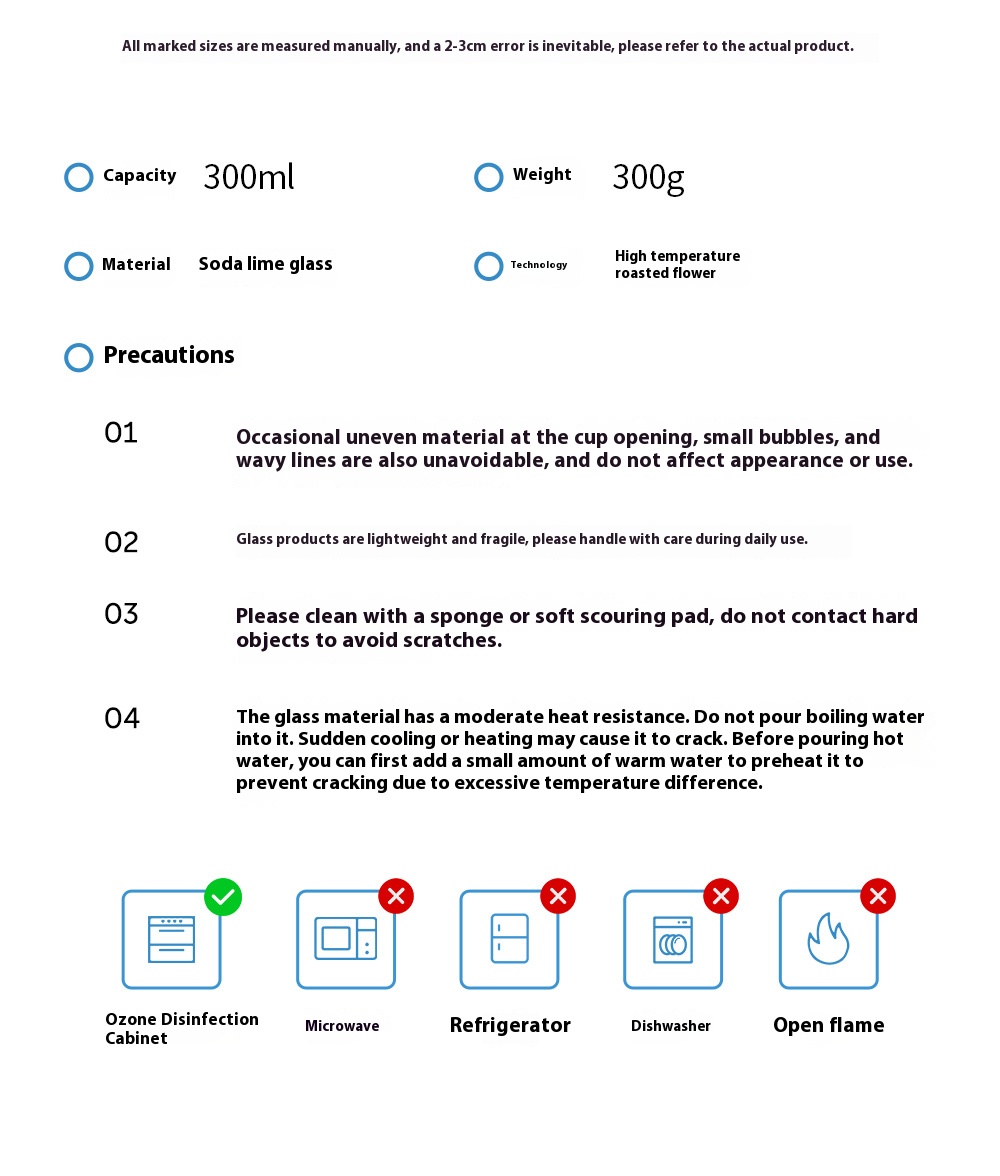 All marked sizes are measured manually, and a 2-3cm error is inevitable, please refer to the actual product.

Capacity 300ml

Weight 300g

Material Soda lime glass

Technology High temperature roasted flower

Precautions

01 Occasional uneven material at the cup opening, small bubbles, and wavy lines are also unavoidable, and do not affect appearance or use.

02 Glass products are lightweight and fragile, please handle with care during daily use.

03 Please clean with a sponge or soft scouring pad, do not contact hard objects to avoid scratches.

04 The glass material has a moderate heat resistance. Do not pour boiling water into it. Sudden cooling or heating may cause it to crack. Before pouring hot water, you can first add a small amount of warm water to preheat it to prevent cracking due to excessive temperature difference.

Ozone Disinfection Cabinet

Microwave

Refrigerator

Dishwasher

Open flame