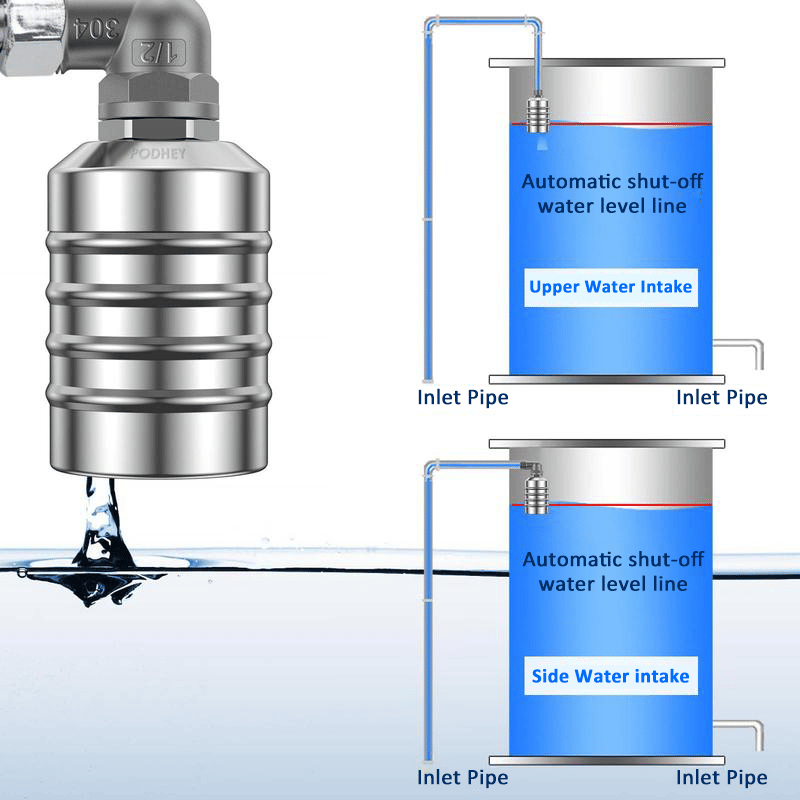 304

1/2

PODHEY

Automatic shut-off water level line

Upper Water Intake

Inlet Pipe

Inlet Pipe

Automatic shut-off water level line

Side Water intake

Inlet Pipe

Inlet Pipe